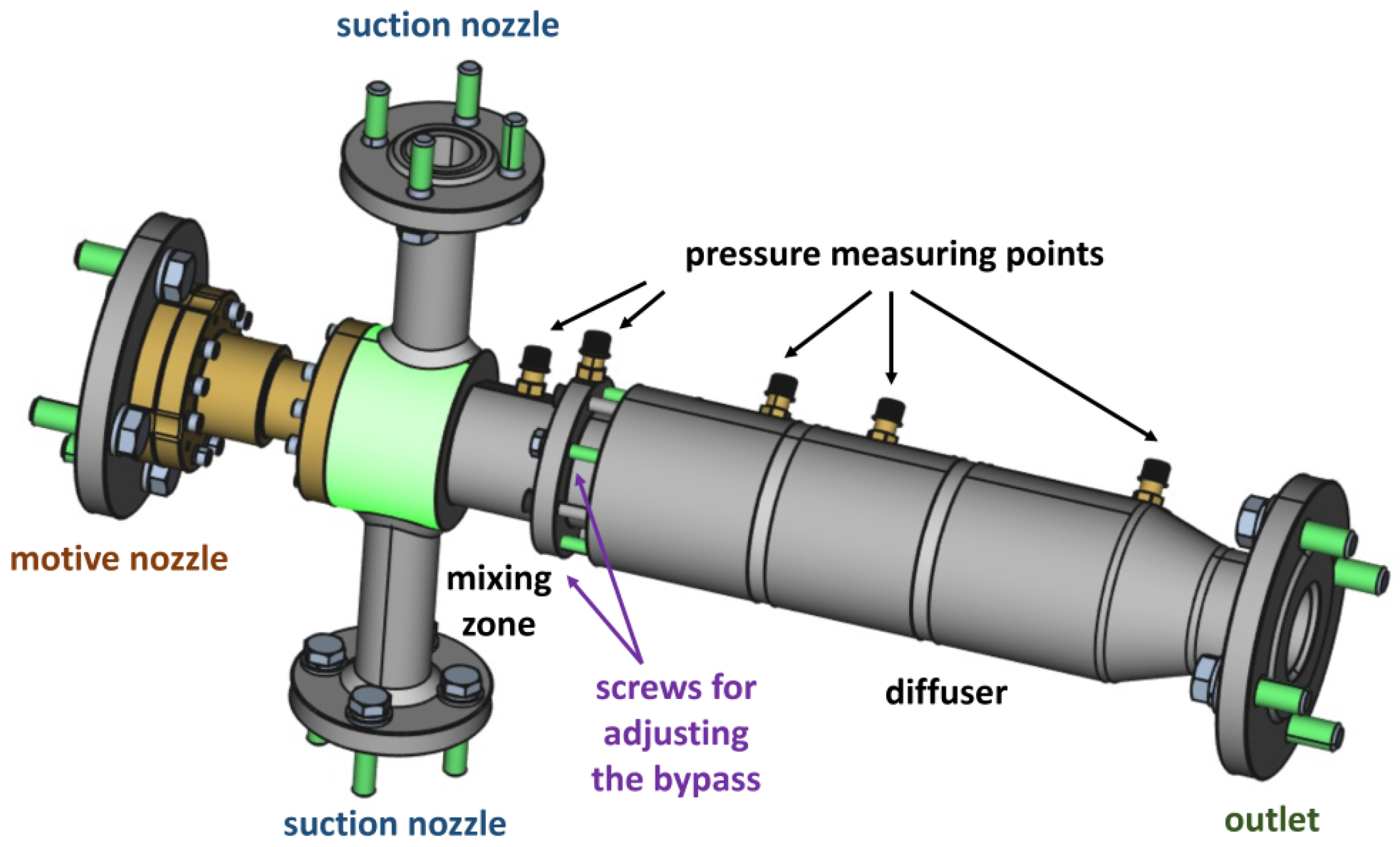 suction nozzle

pressure measuring points

motive nozzle

mixing zone

screws for adjusting the bypass

diffuser

suction nozzle

outlet