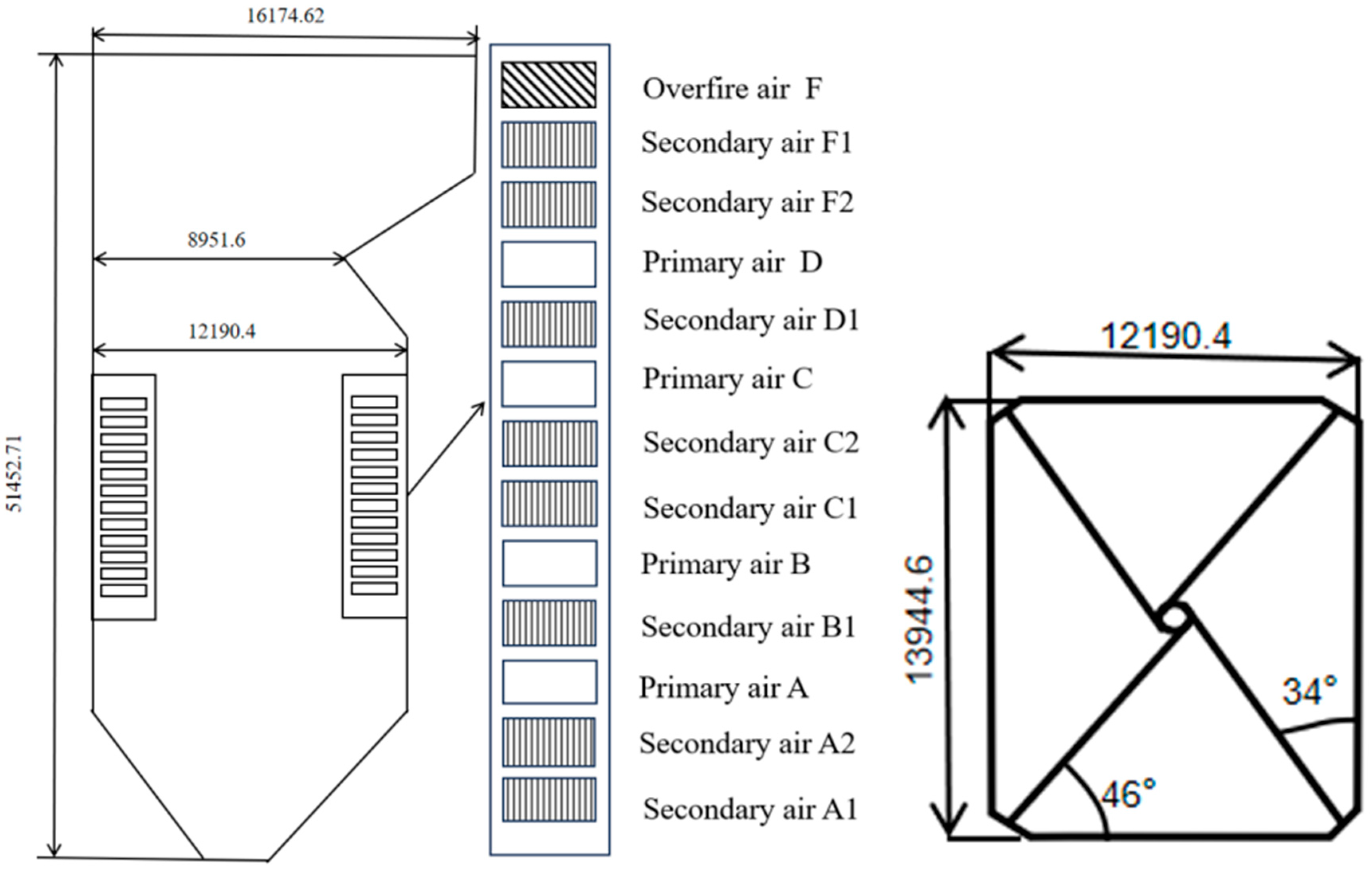 16174.62

8951.6

12190.4

51452.71

Overfire air F
Secondary air F1
Secondary air F2
Primary air D
Secondary air D1
Primary air C
Secondary air C2
Secondary air C1
Primary air B
Secondary air B1
Primary air A
Secondary air A2
Secondary air A1

12190.4

13944.6

34°

46°