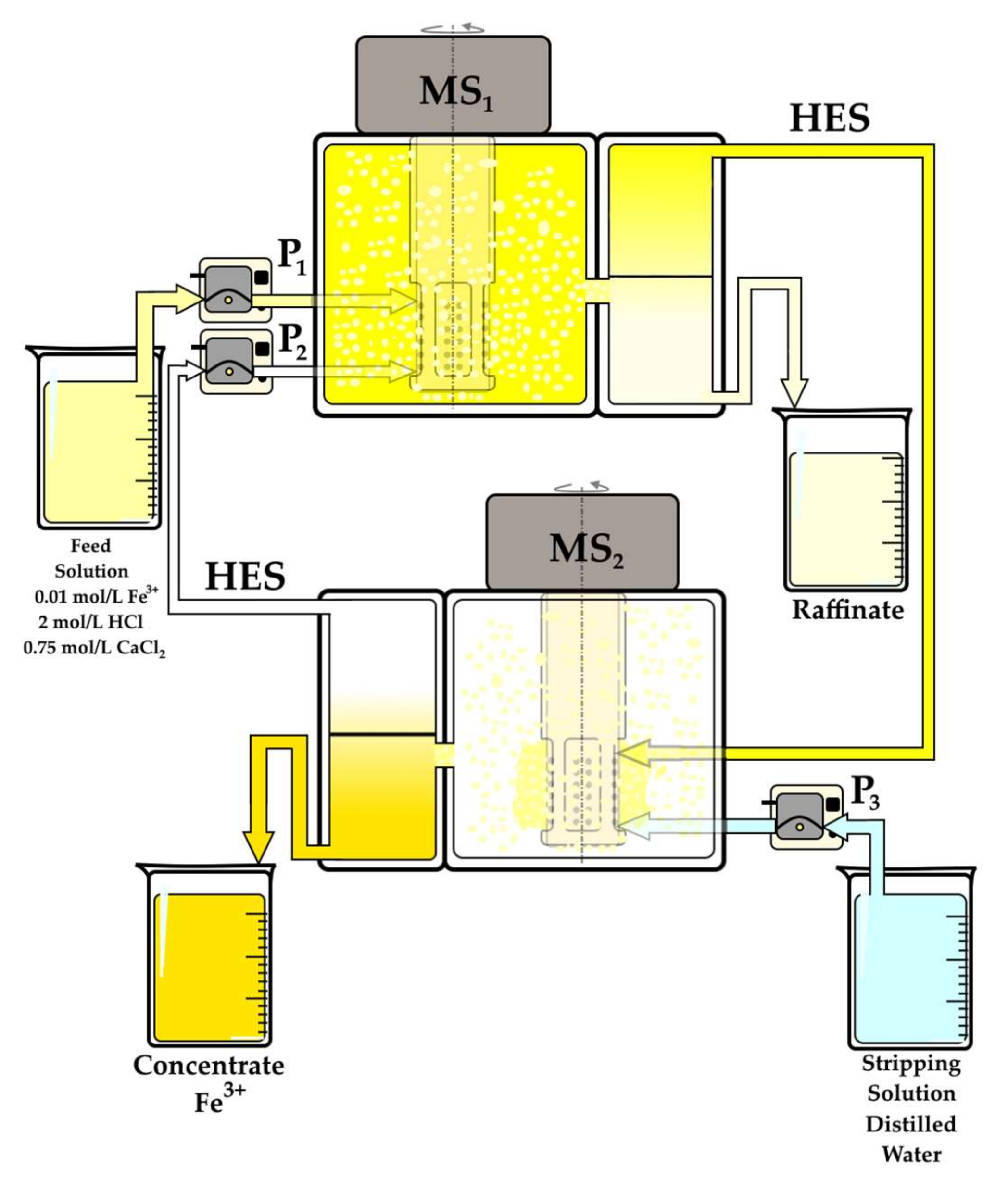 $MS_1$

HES

$P_1$

$P_2$

Feed Solution 0.01 mol/L $Fe^{3+}$ 2 mol/L HCl 0.75 mol/L $CaCl_2$

HES

$MS_2$

Raffinate

$P_3$

Concentrate $Fe^{3+}$

Stripping Solution Distilled Water