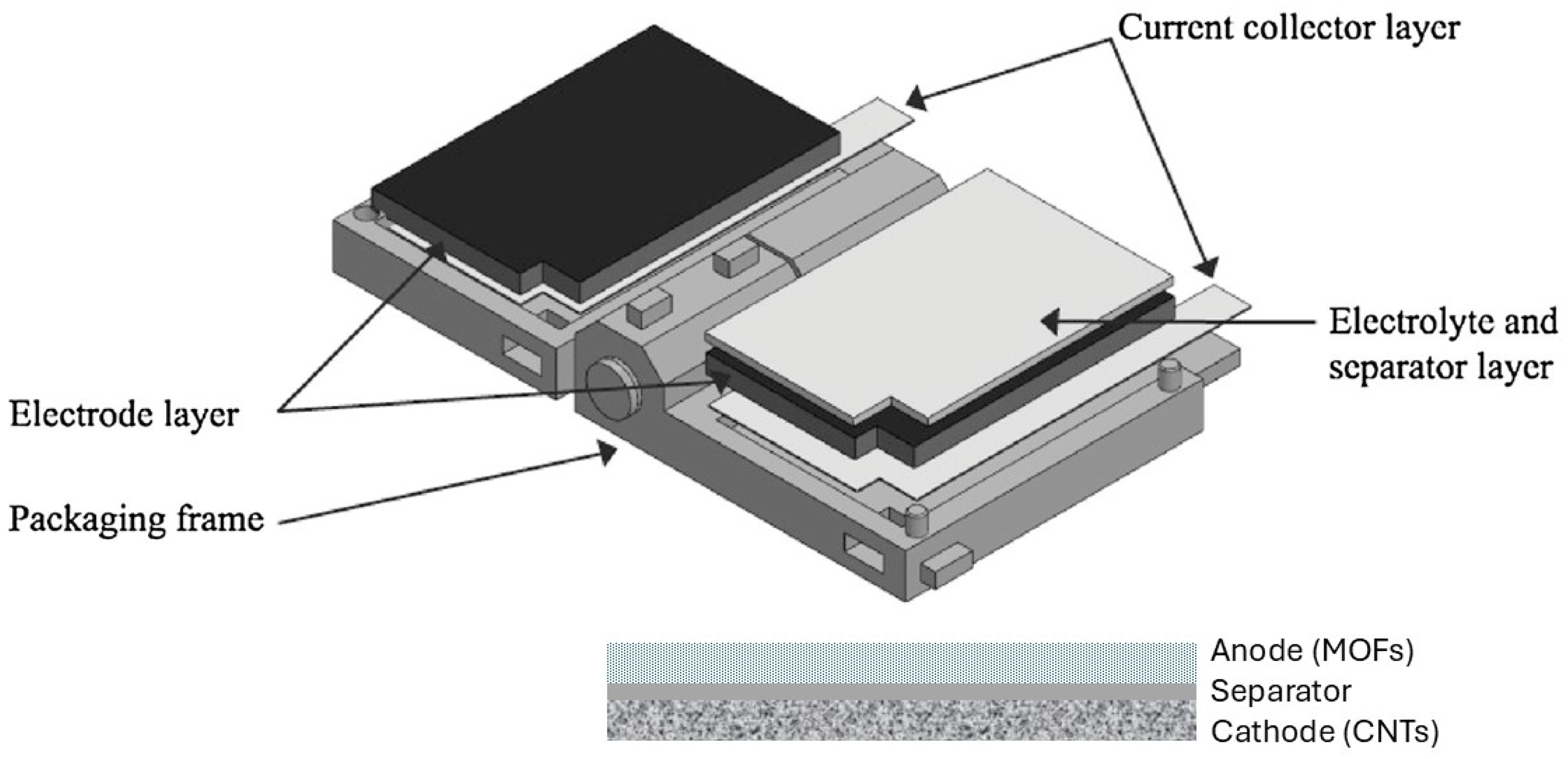 Current collector layer

Electrolyte and separator layer

Electrode layer

Packaging frame

Anode (MOFs)
Separator
Cathode (CNTs)