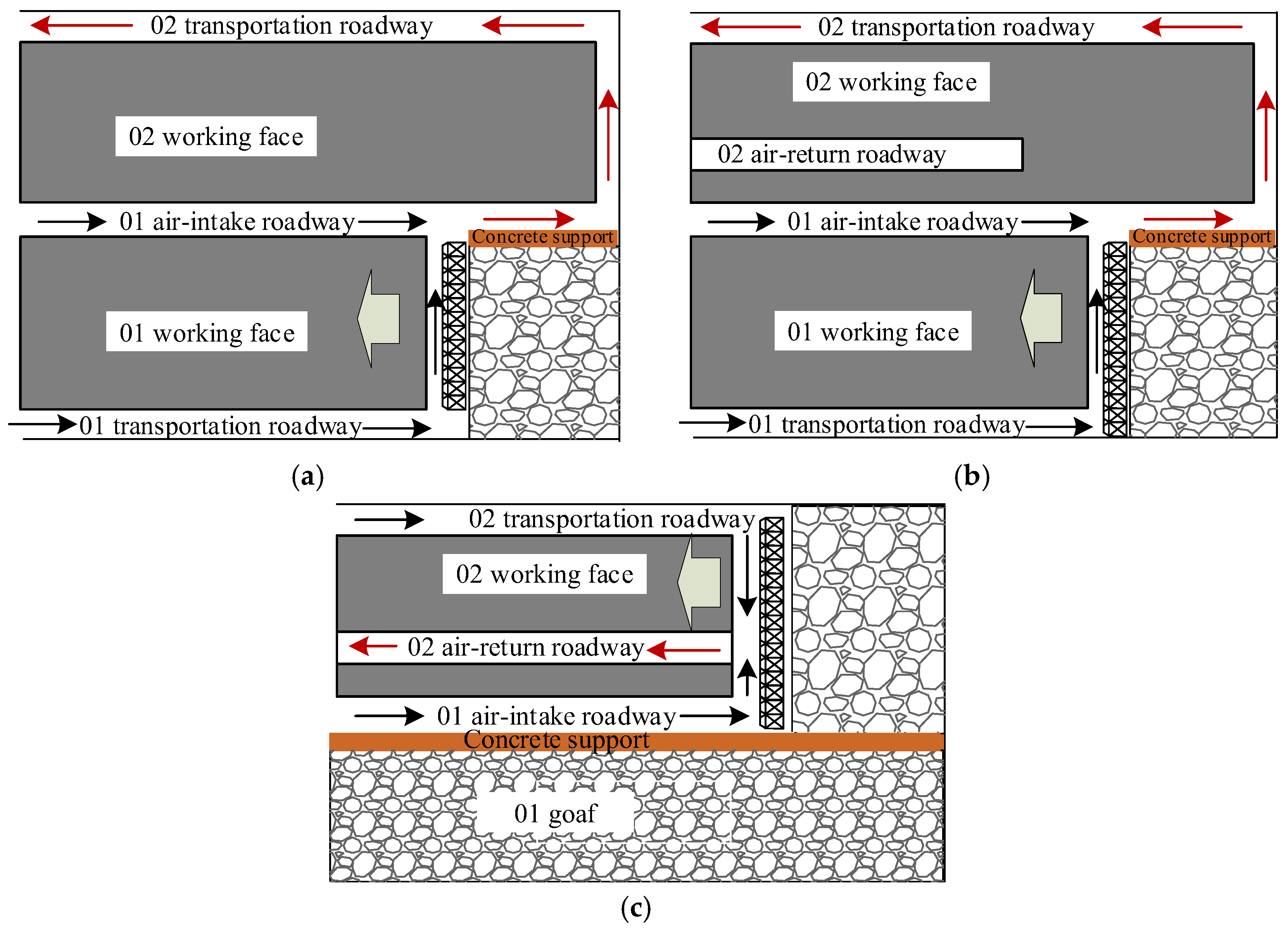 02 transportation roadway

02 working face

01 air-intake roadway

Concrete support

01 working face

01 transportation roadway

(a)

02 transportation roadway

02 working face

02 air-return roadway

01 air-intake roadway

Concrete support

01 working face

01 transportation roadway

(b)

02 transportation roadway

02 working face

02 air-return roadway

01 air-intake roadway

Concrete support

01 goaf

(c)