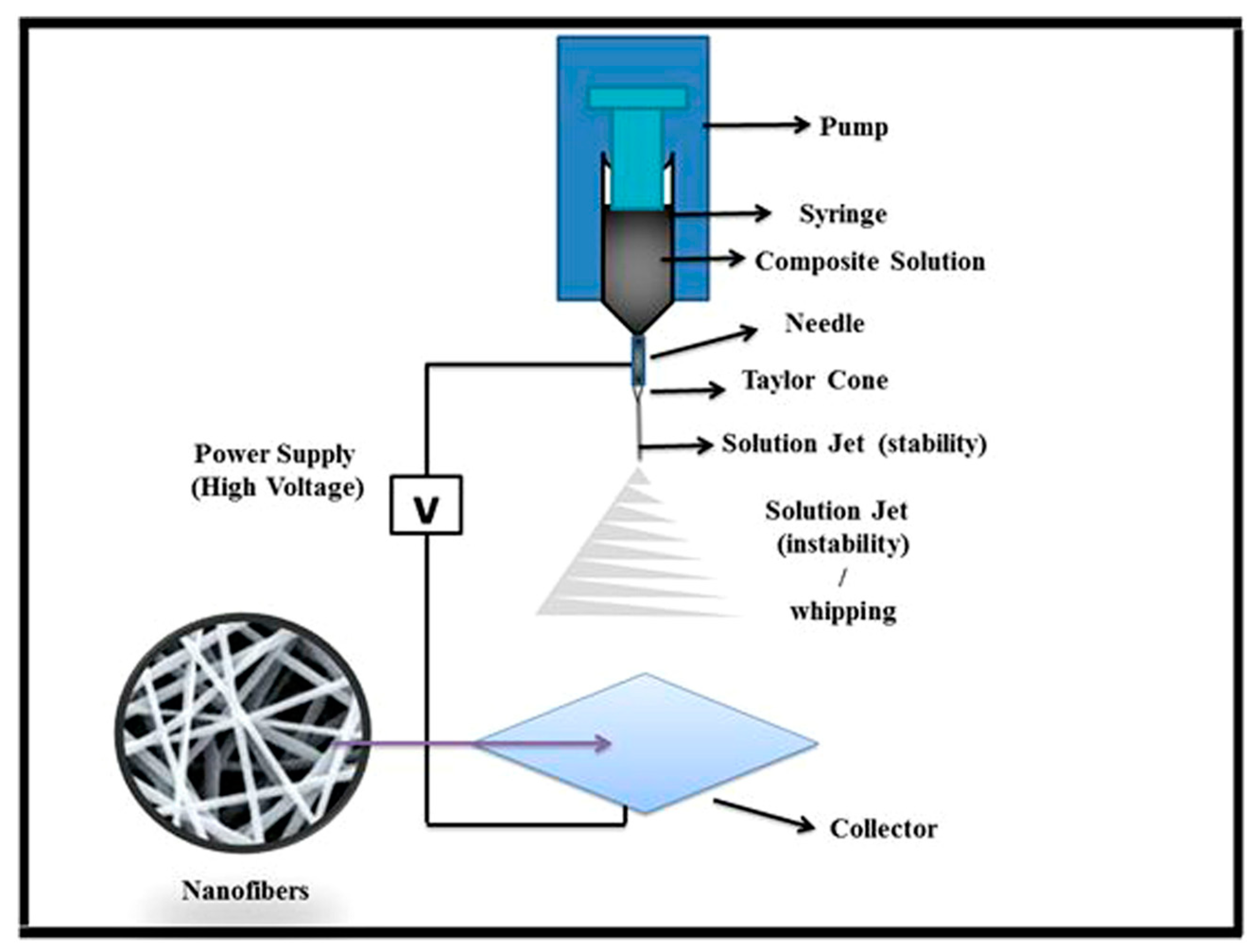 Pump

Syringe

Composite Solution

Needle

Taylor Cone

Solution Jet (stability)

Power Supply
(High Voltage)

V

Solution Jet
(instability)
/
whipping

Collector

Nanofibers