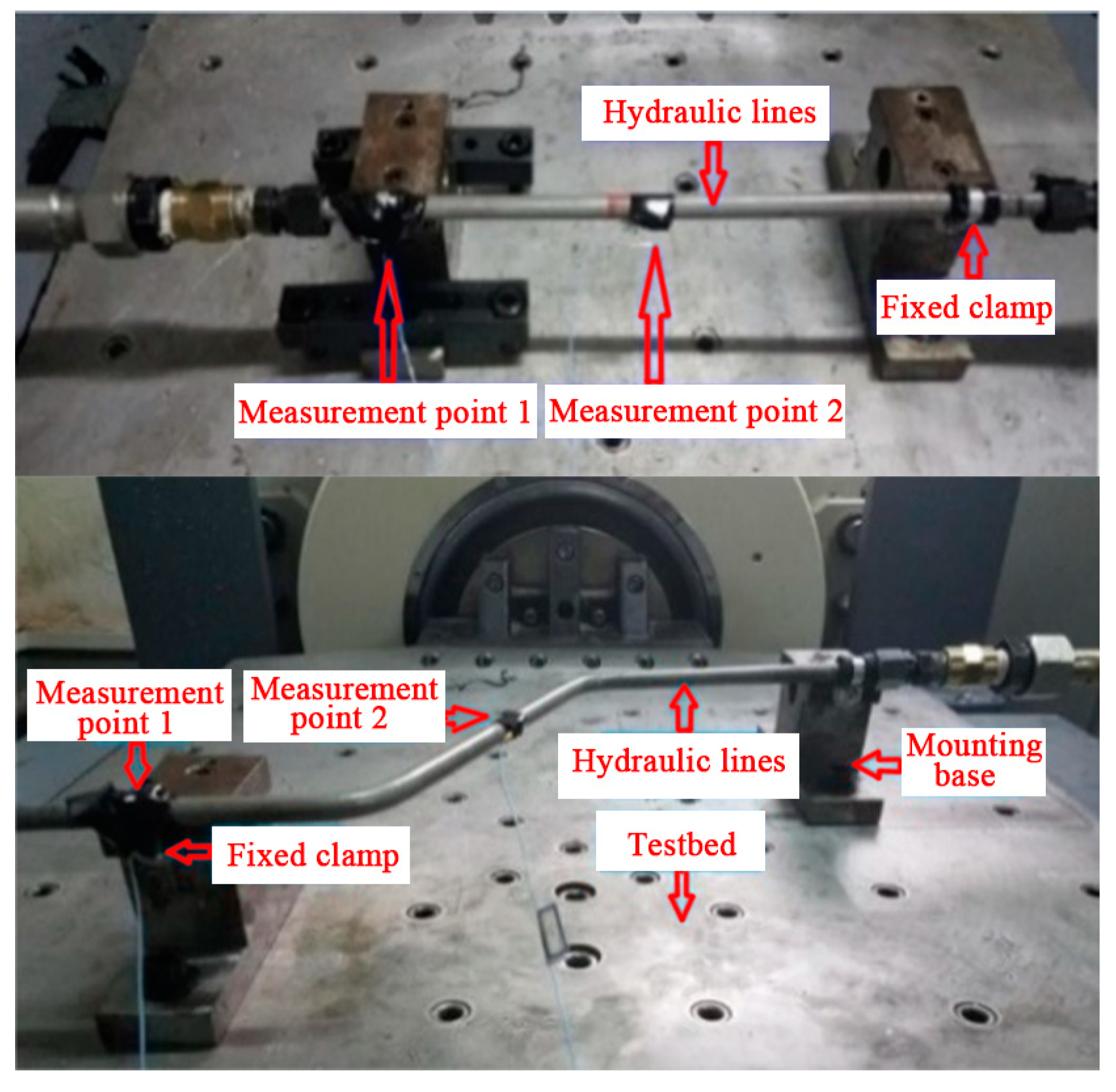 Hydraulic lines

Fixed clamp

Measurement point 1

Measurement point 2

Measurement point 1

Measurement point 2

Hydraulic lines

Mounting base

Fixed clamp

Testbed