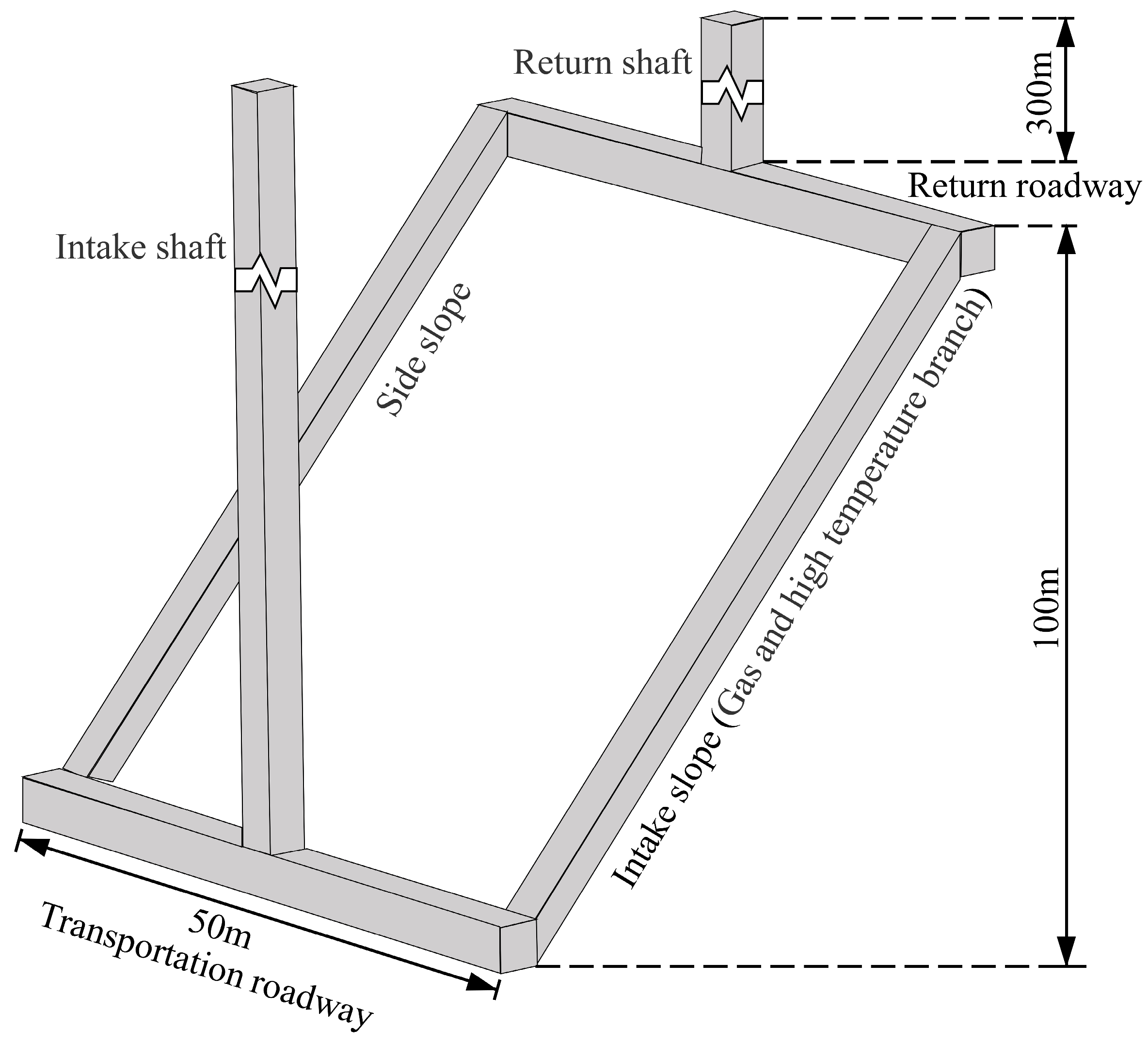 Return shaft

300m

Return roadway

Intake shaft

Side slope

Intake slope (Gas and high temperature branch)

100m

50m

Transportation roadway