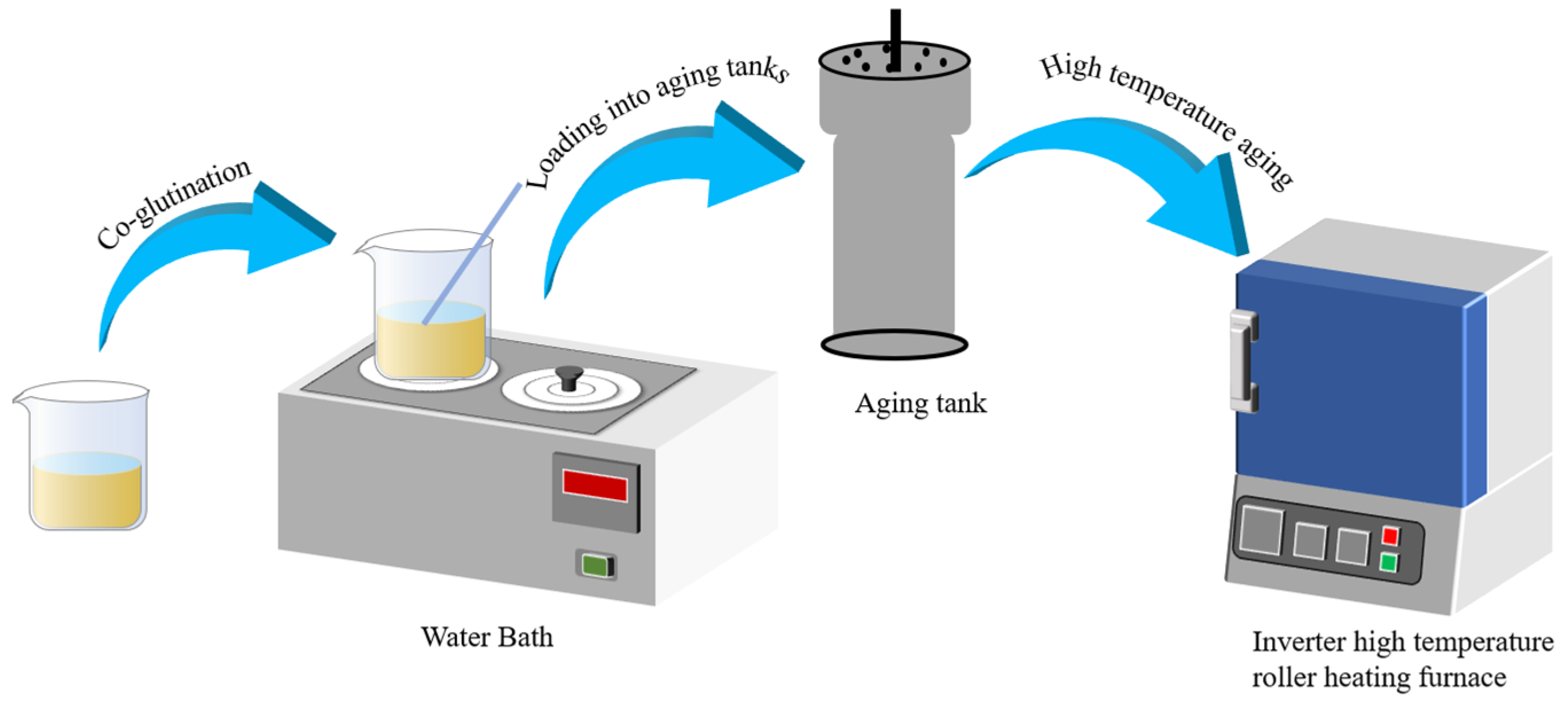 Co-glutination

Loading into aging tanks

High temperature aging

Aging tank

Water Bath

Inverter high temperature roller heating furnace