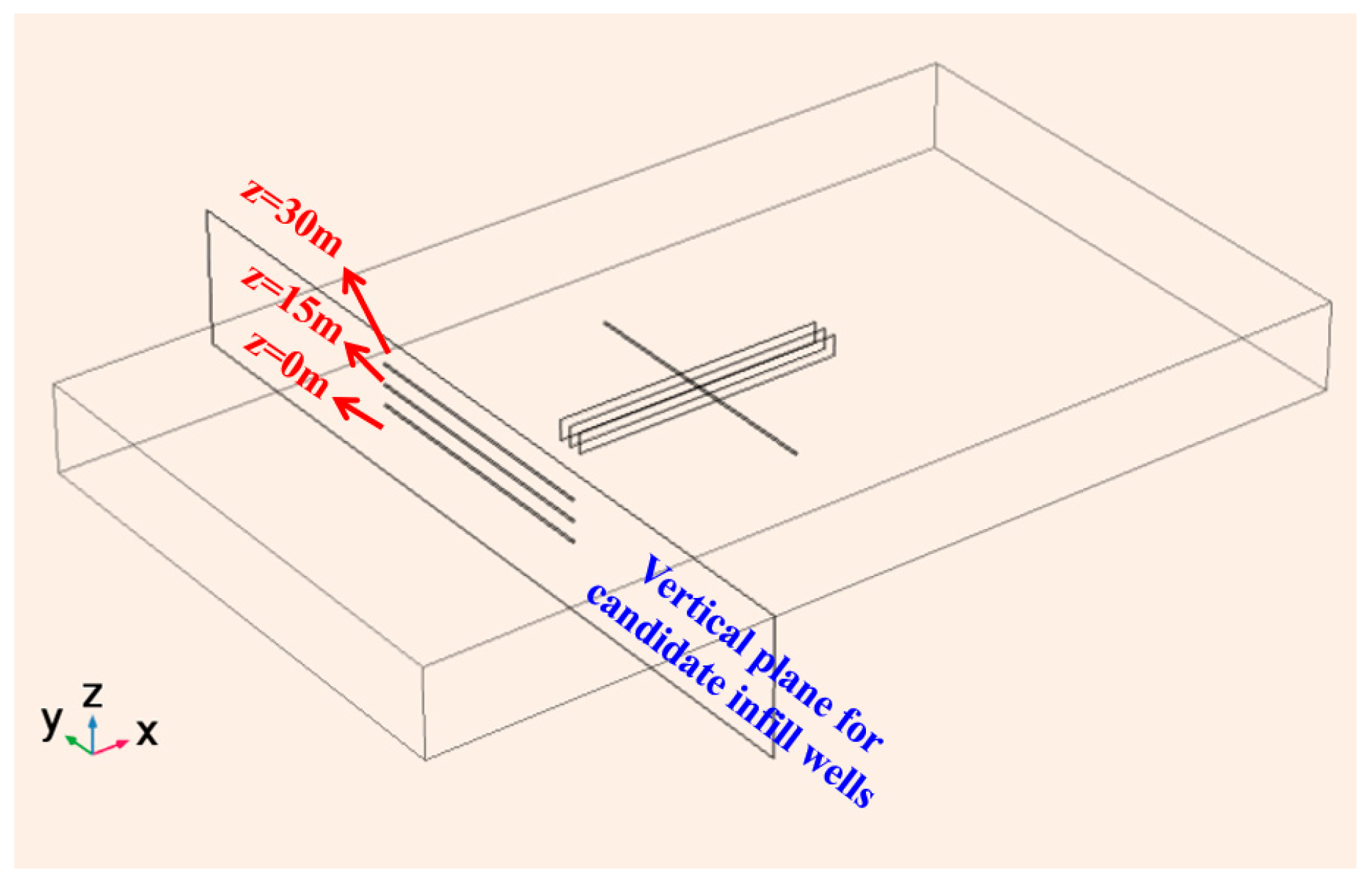 z=30m
z=15m
z=0m

Vertical plane for candidate infill wells

y z x