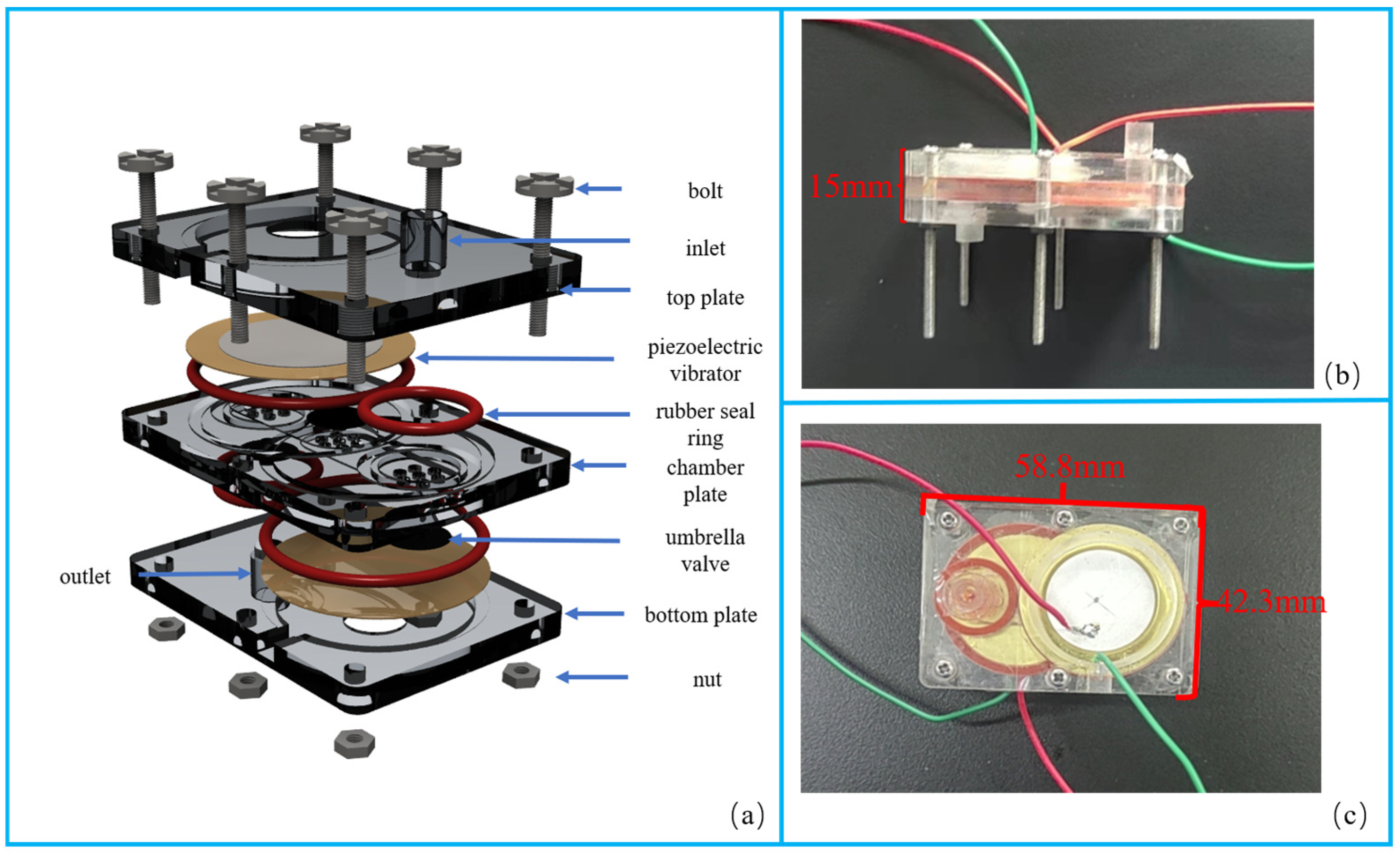 bolt

inlet

top plate

piezoelectric vibrator

rubber seal ring

chamber plate

umbrella valve

outlet

bottom plate

nut

(a)

15mm

(b)

58.8mm

42.3mm

(c)