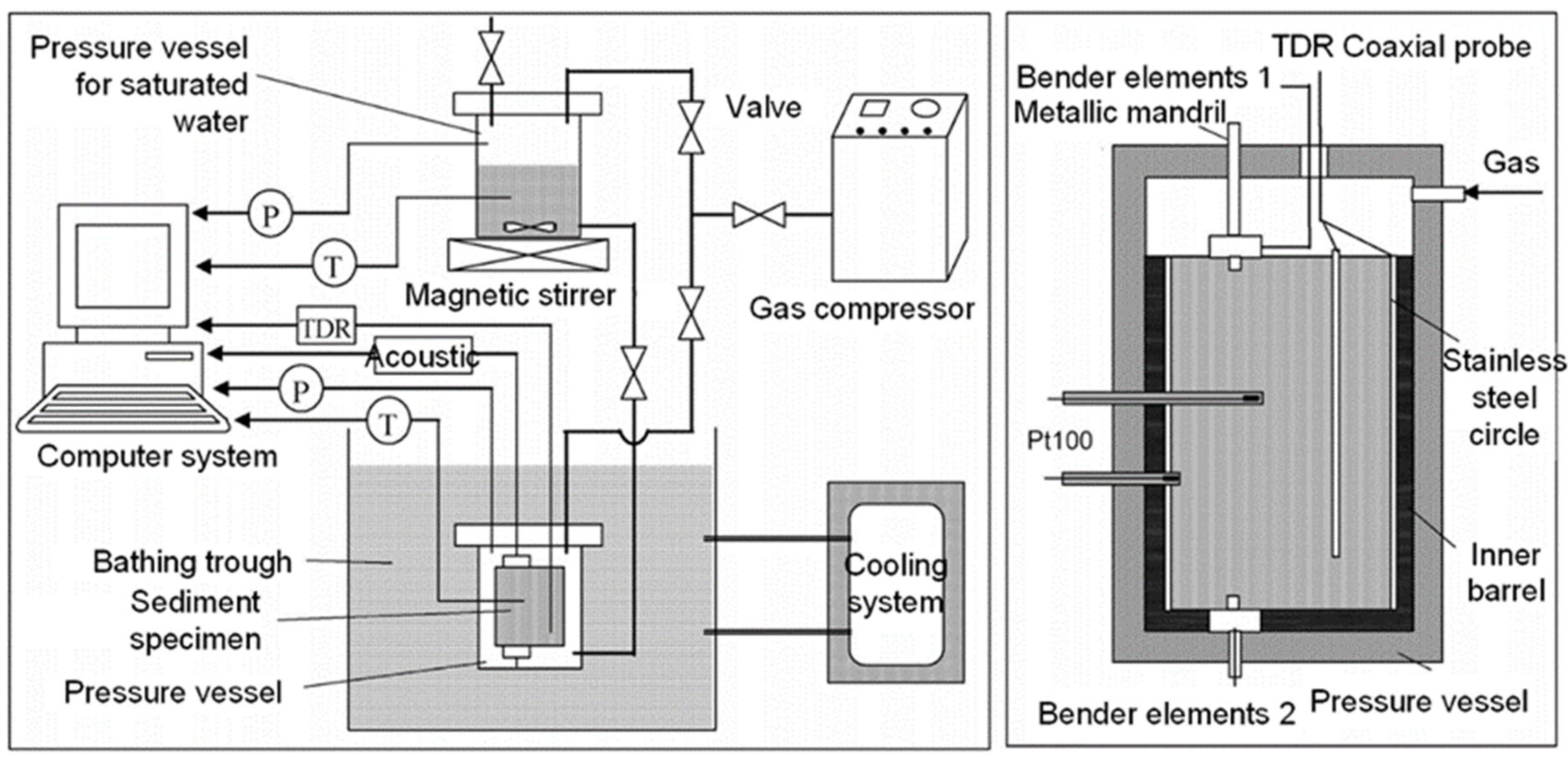 Pressure vessel for saturated water

Valve

P

T

Magnetic stirrer

Gas compressor

TDR

Acoustic

P

T

Computer system

Bathing trough

Sediment specimen

Pressure vessel

Cooling system

TDR Coaxial probe

Bender elements 1

Metallic mandril

Gas

Stainless steel circle

Pt100

Inner barrel

Bender elements 2

Pressure vessel