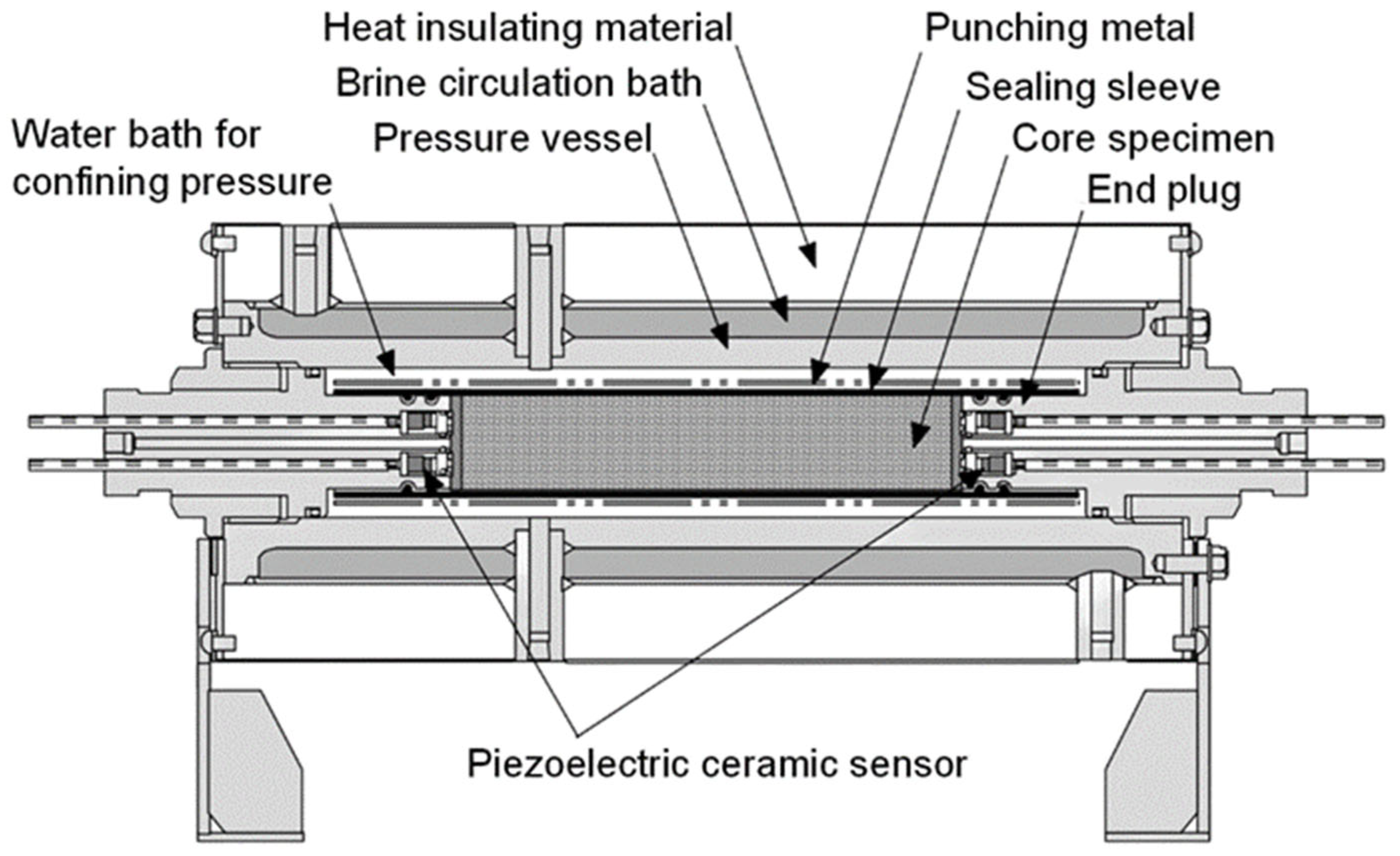 Heat insulating material
Punching metal
Brine circulation bath
Sealing sleeve
Water bath for confining pressure
Pressure vessel
Core specimen
End plug

Piezoelectric ceramic sensor