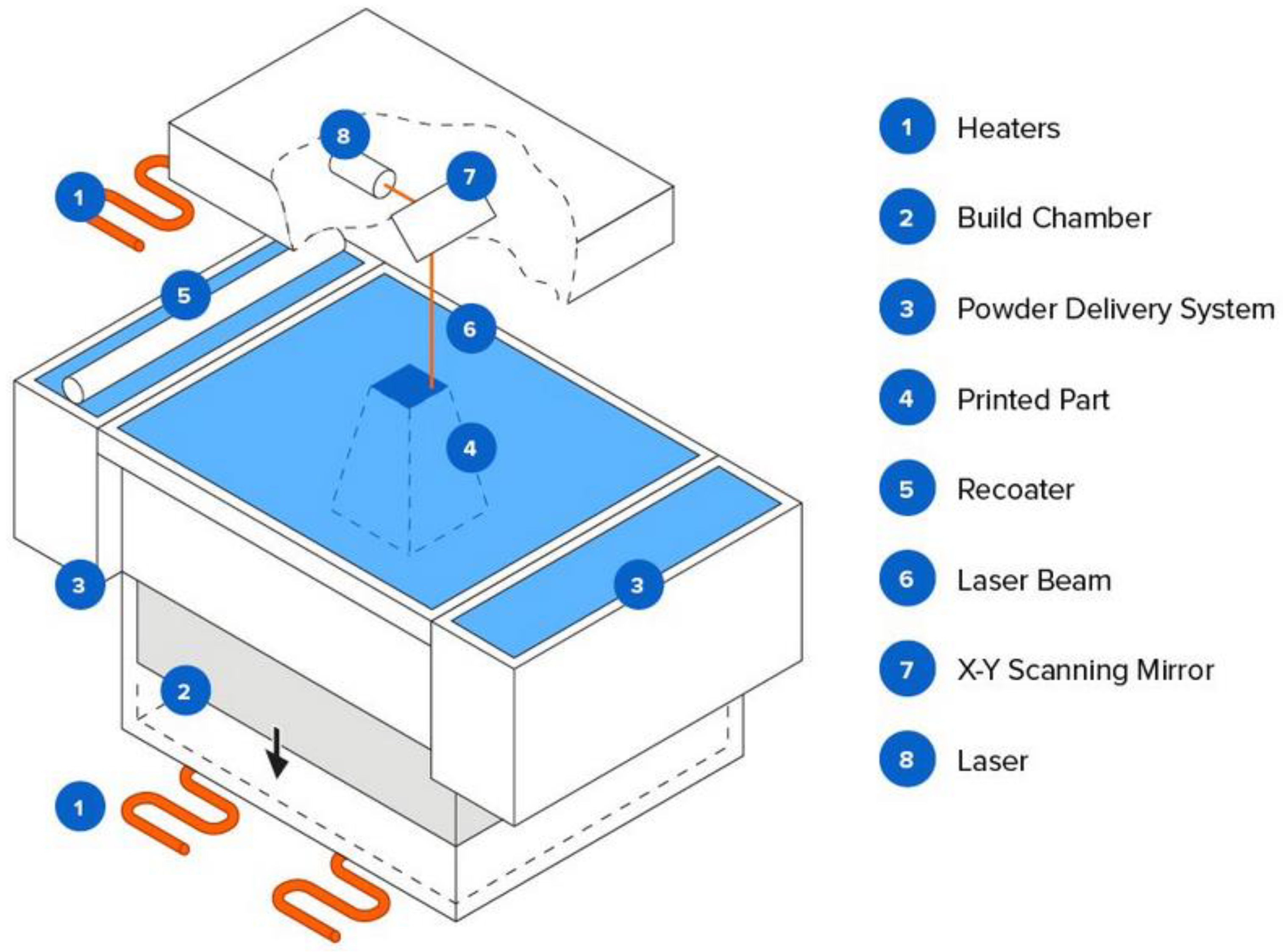 8
7
1
5
6
4
3
3
2
1

1 Heaters
2 Build Chamber
3 Powder Delivery System
4 Printed Part
5 Recoater
6 Laser Beam
7 X-Y Scanning Mirror
8 Laser