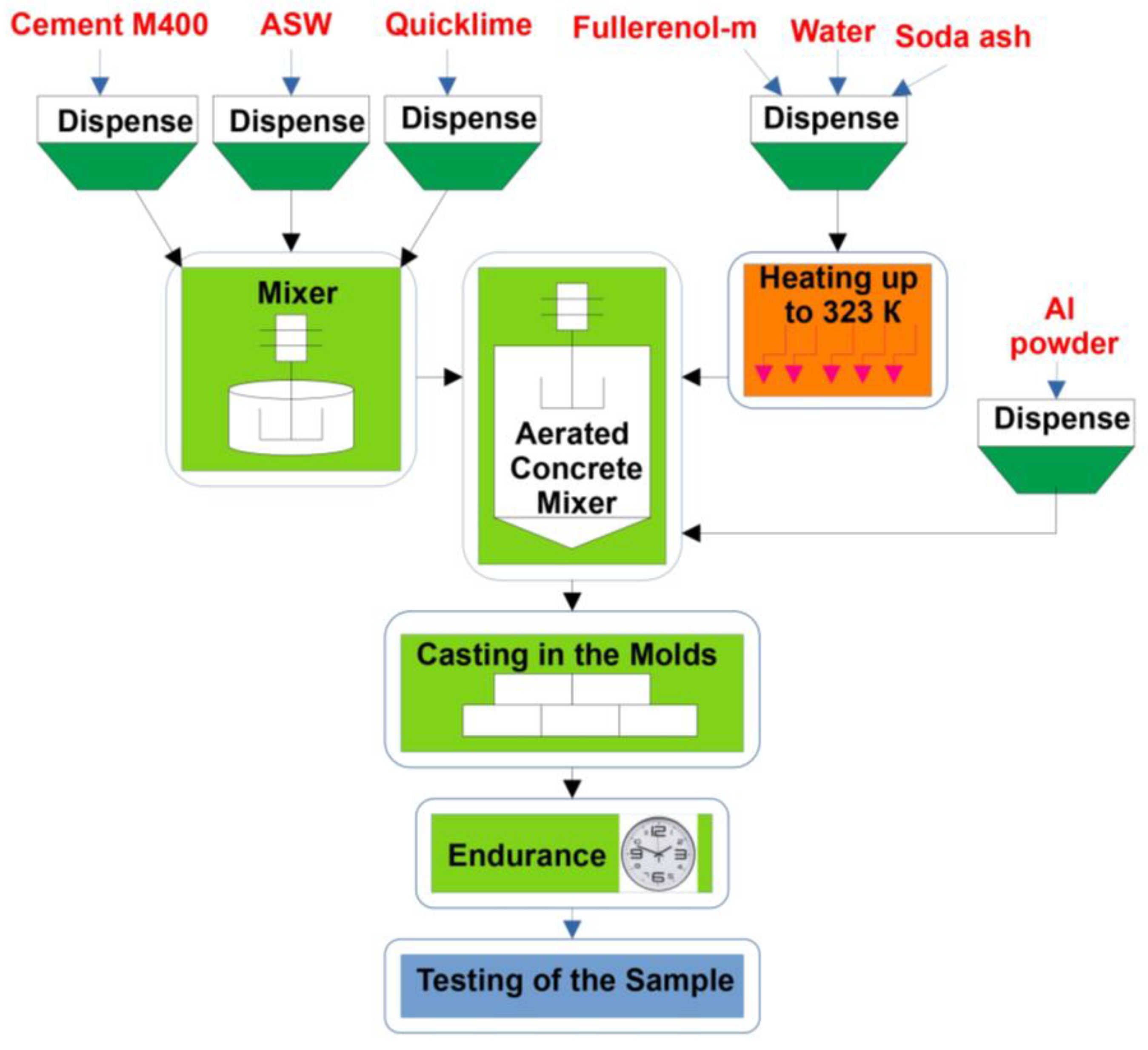 Cement M400
ASW
Quicklime
Fullerenol-m
Water
Soda ash

Dispense
Dispense
Dispense
Dispense

Mixer

Aerated Concrete Mixer

Heating up to 323 K

Al powder

Dispense

Casting in the Molds

Endurance

12
3
6
9

Testing of the Sample