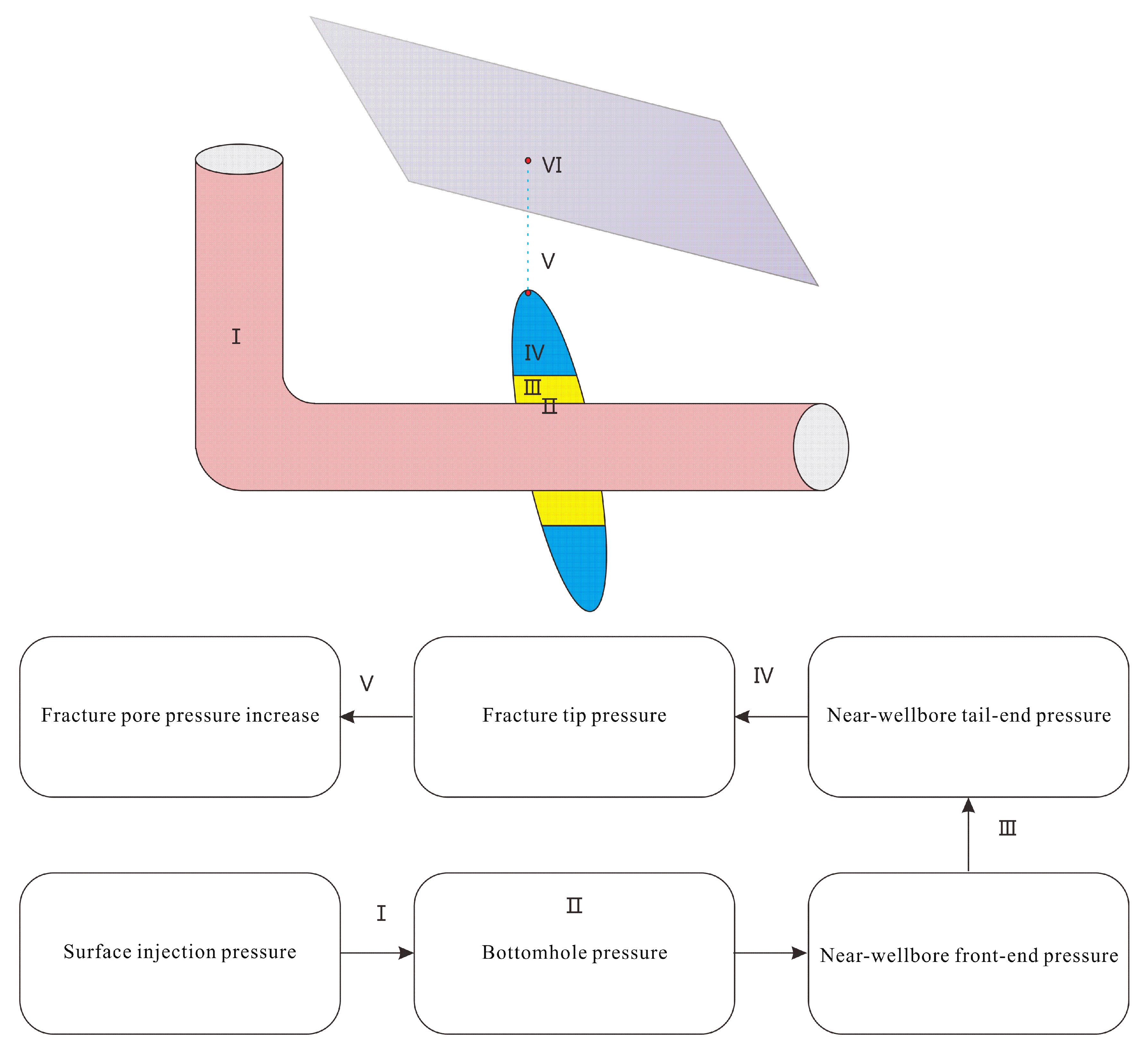 VI

V

I

IV

III

II

Fracture pore pressure increase

V

Fracture tip pressure

IV

Near-wellbore tail-end pressure

III

Surface injection pressure

I

II

Bottomhole pressure

Near-wellbore front-end pressure