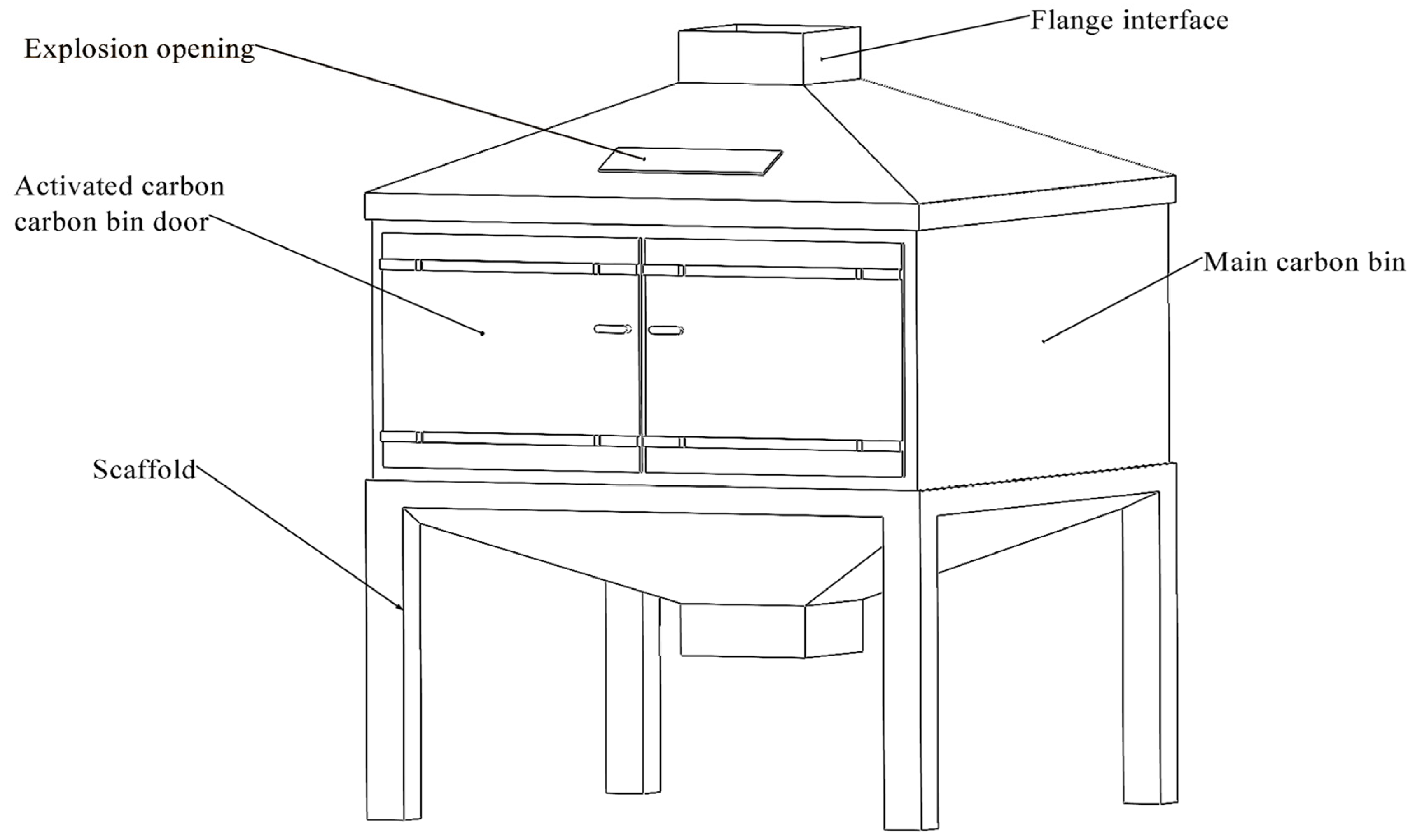 Flange interface

Explosion opening

Activated carbon carbon bin door

Main carbon bin

Scaffold