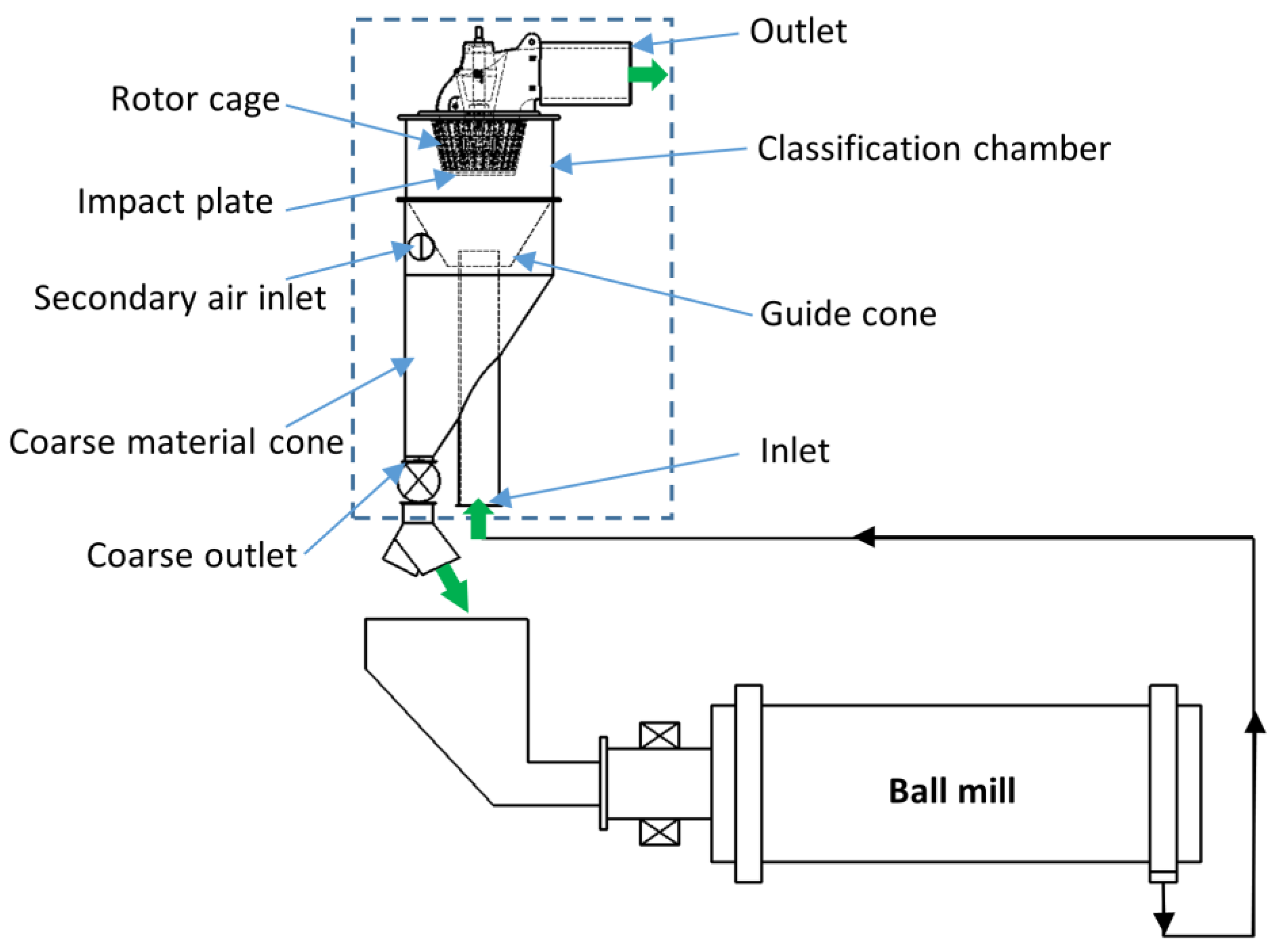 Outlet

Rotor cage

Classification chamber

Impact plate

Secondary air inlet

Guide cone

Coarse material cone

Inlet

Coarse outlet

Ball mill