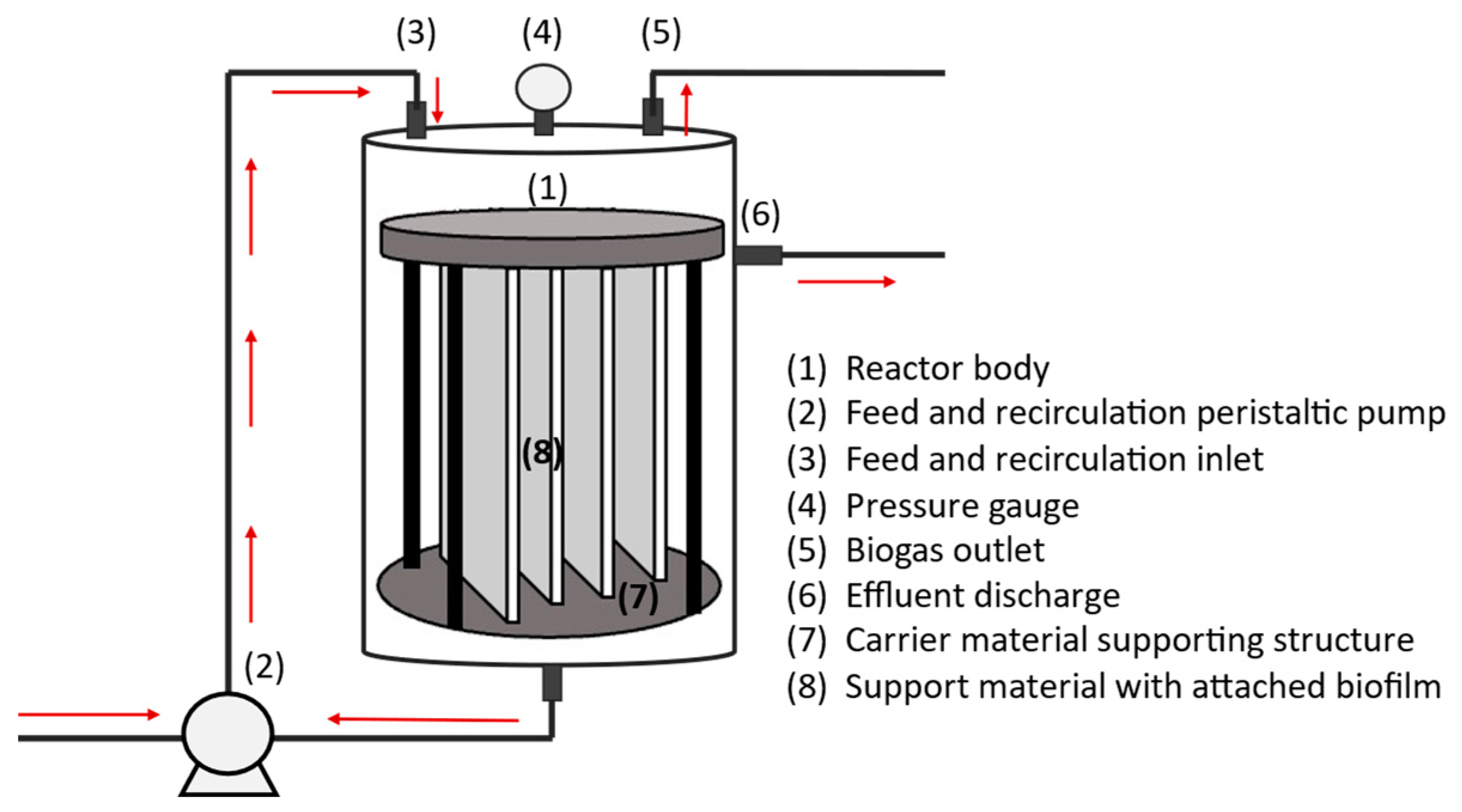 (3) (4) (5)

(1)

(6)

(8)

(7)

(2)

(1) Reactor body
(2) Feed and recirculation peristaltic pump
(3) Feed and recirculation inlet
(4) Pressure gauge
(5) Biogas outlet
(6) Effluent discharge
(7) Carrier material supporting structure
(8) Support material with attached biofilm