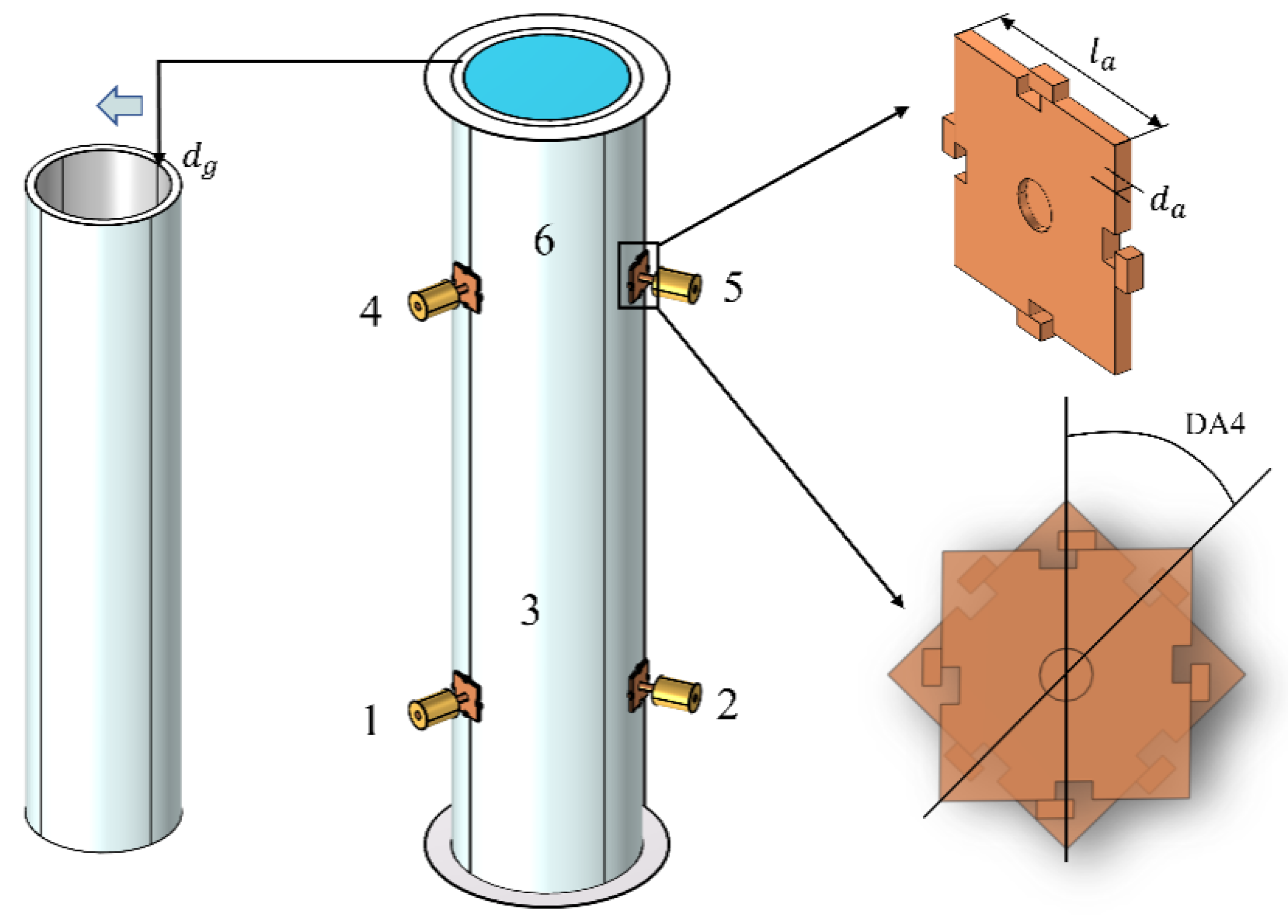 $d_g$

6

4

5

3

1

2

$l_a$

$d_a$

DA4