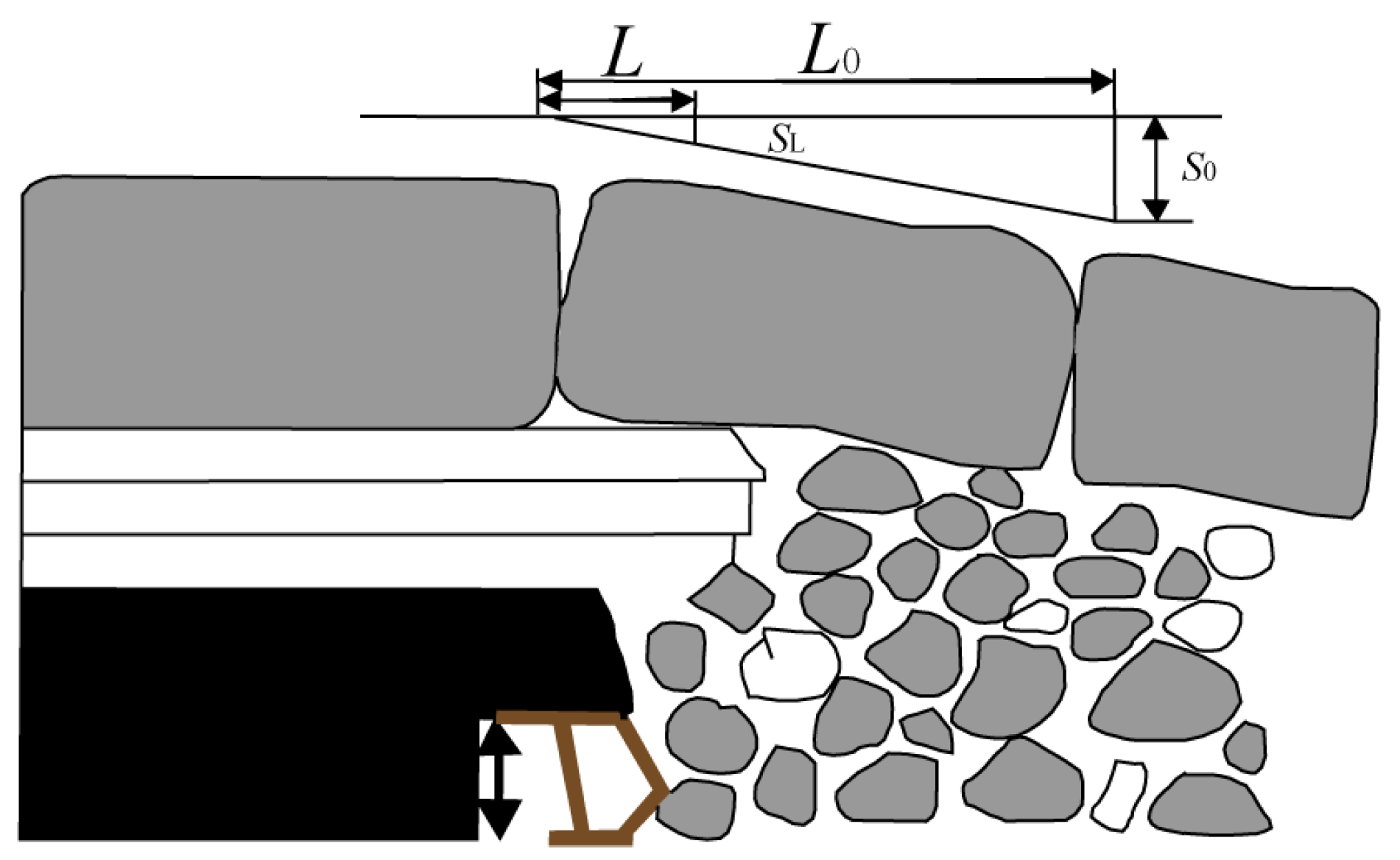 $L$
$L_0$
$S_L$
$S_0$