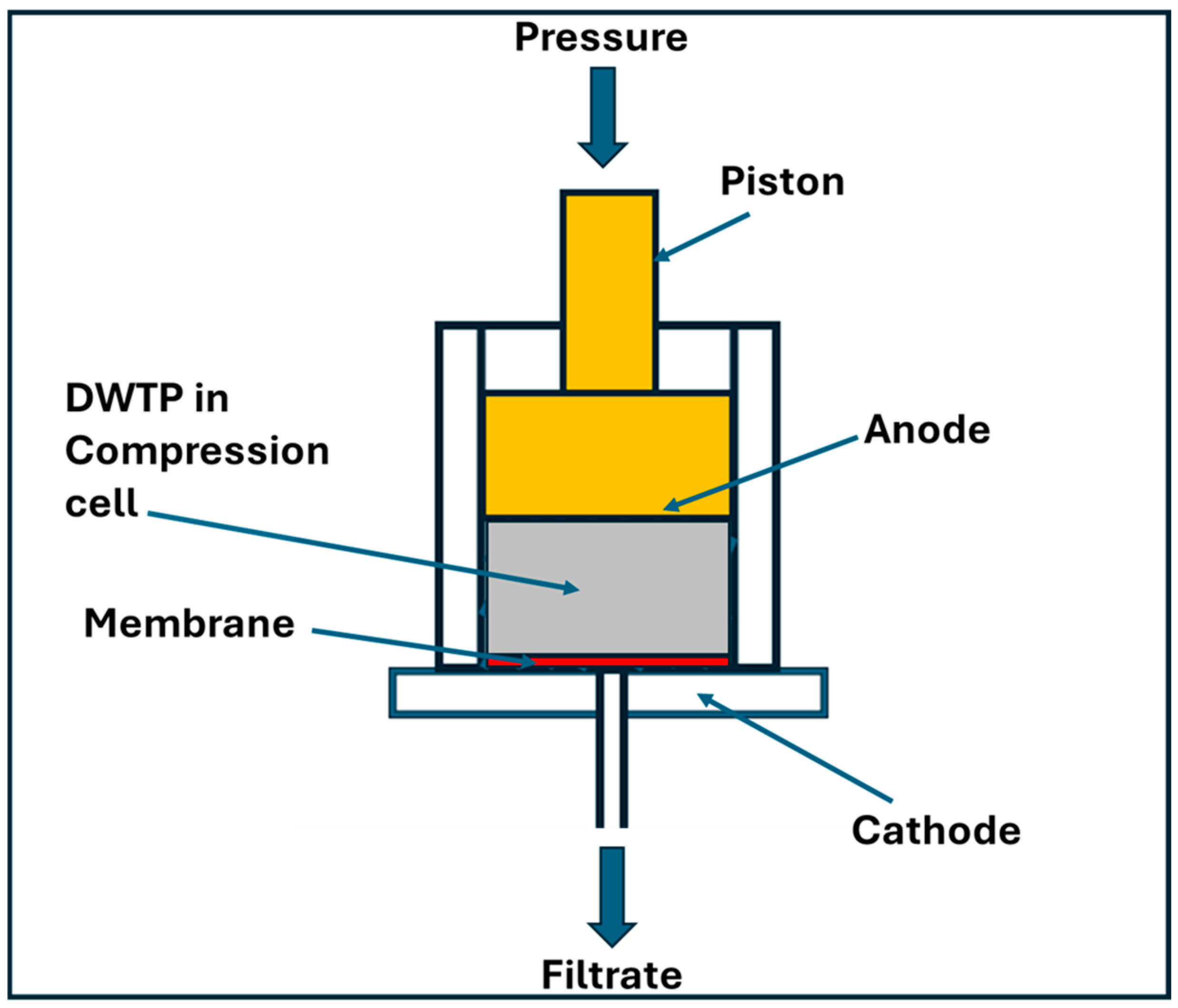 Pressure

Piston

DWTP in Compression cell

Anode

Membrane

Cathode

Filtrate