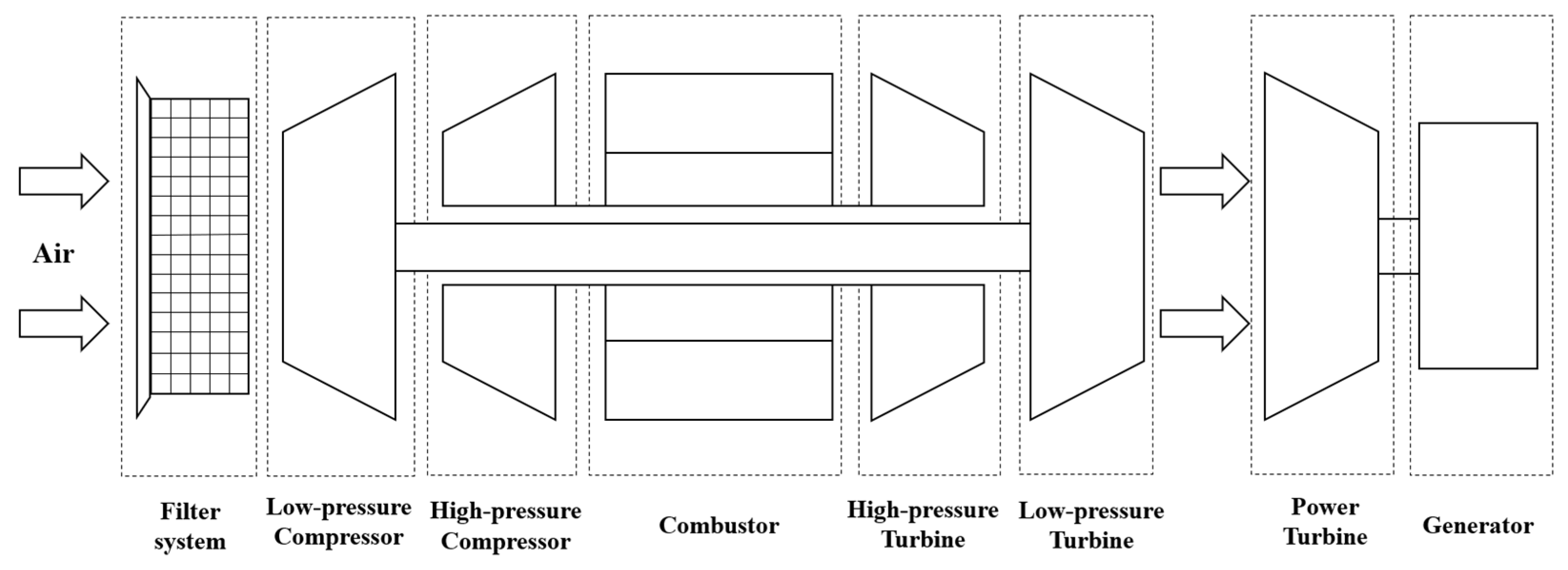 Air

Filter system

Low-pressure Compressor

High-pressure Compressor

Combustor

High-pressure Turbine

Low-pressure Turbine

Power Turbine

Generator