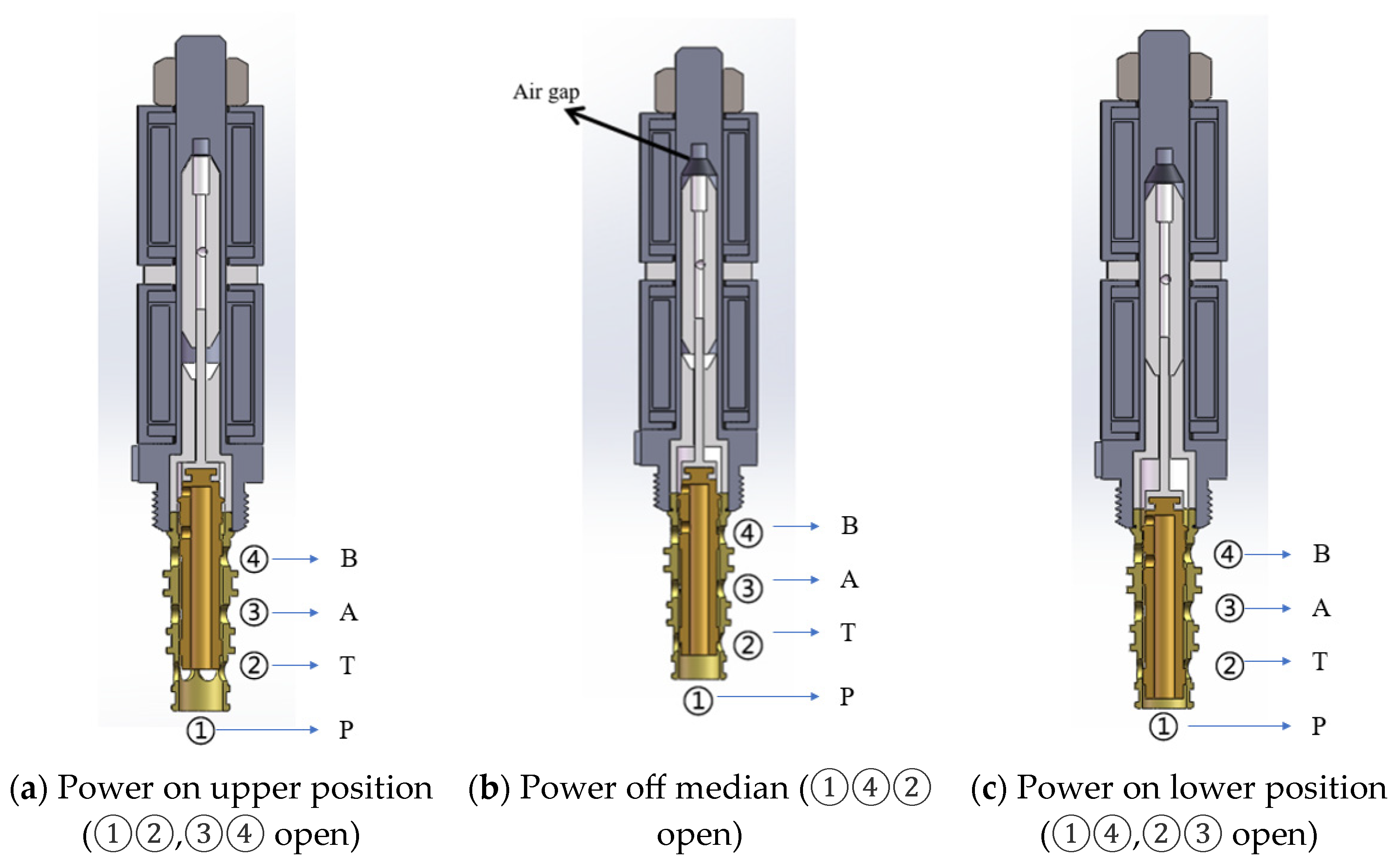 ④ B
③ A
② T
① P

(a) Power on upper position (①②,③④ open)

Air gap

④ B
③ A
② T
① P

(b) Power off median (①④② open)

④ B
③ A
② T
① P

(c) Power on lower position (①④,②③ open)