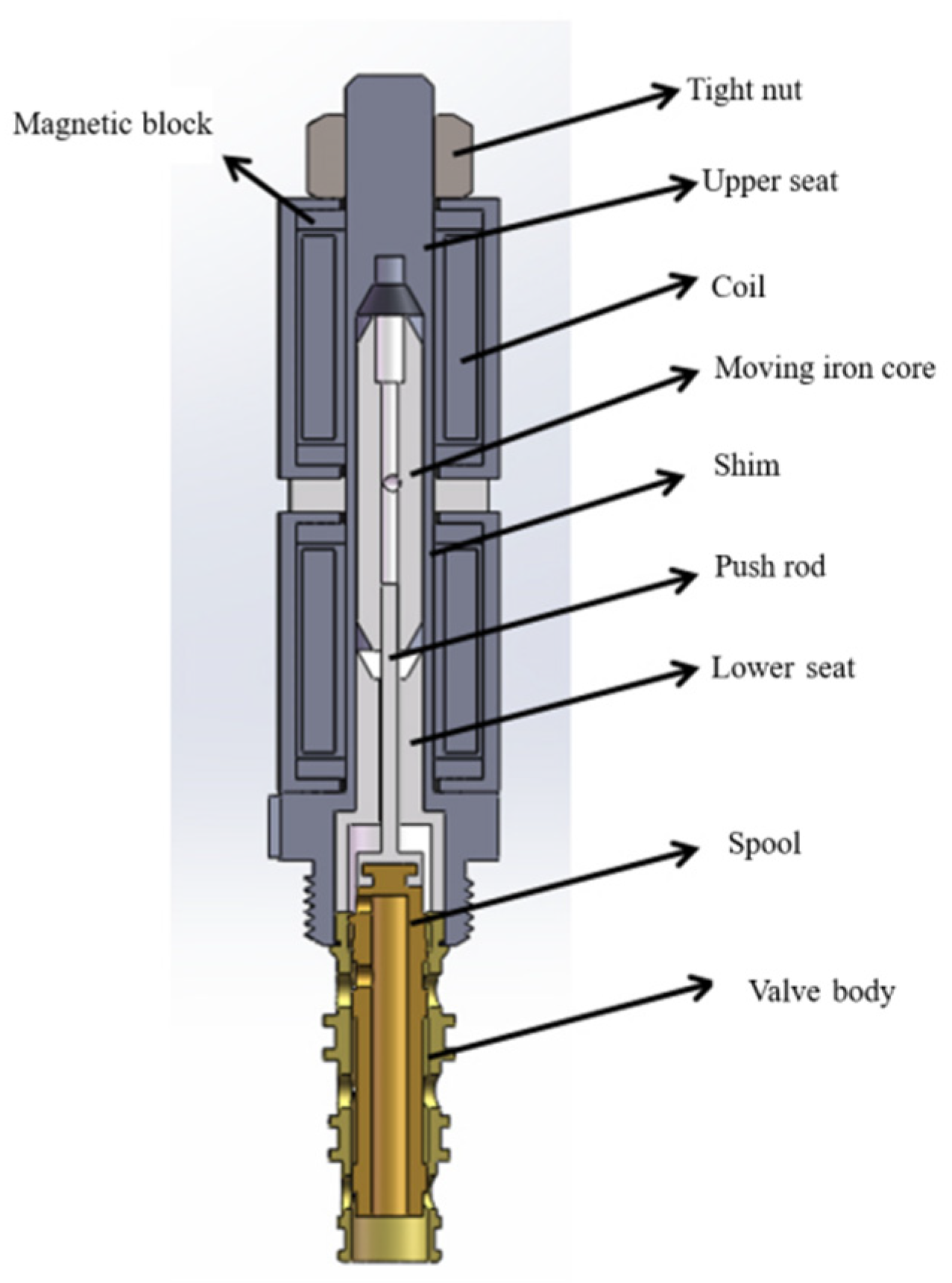 Magnetic block

Tight nut

Upper seat

Coil

Moving iron core

Shim

Push rod

Lower seat

Spool

Valve body