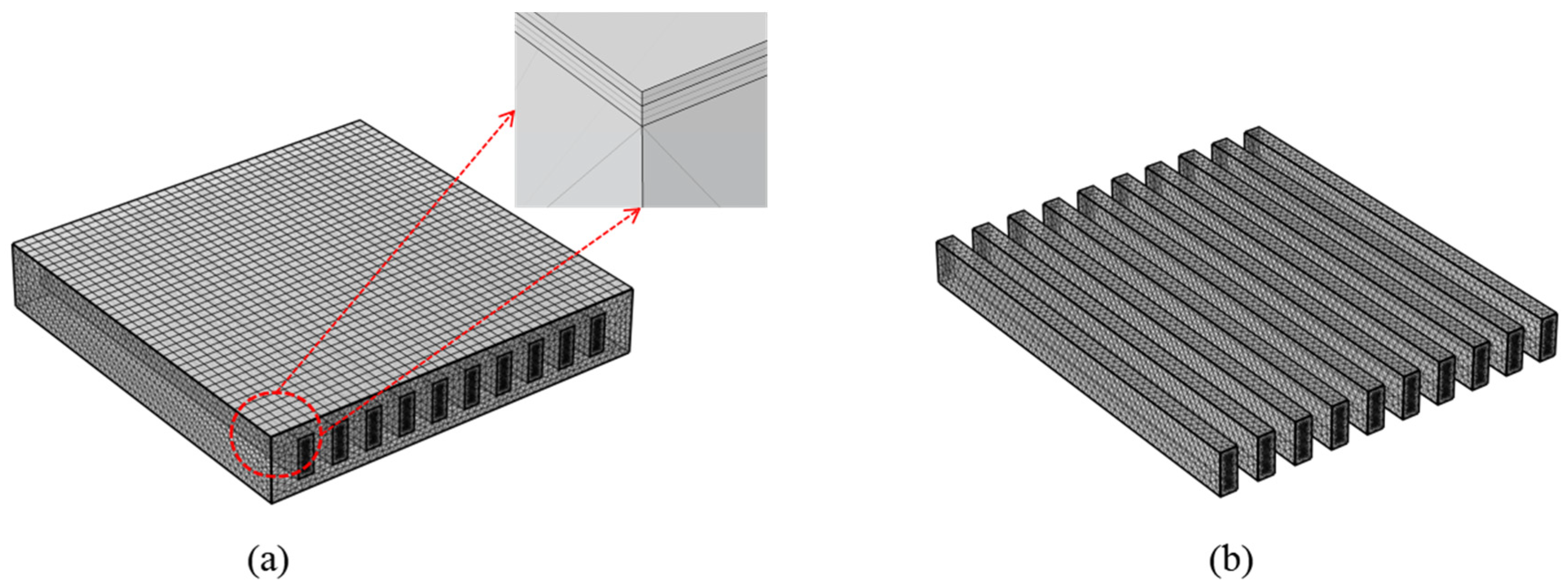 (a)

(b)