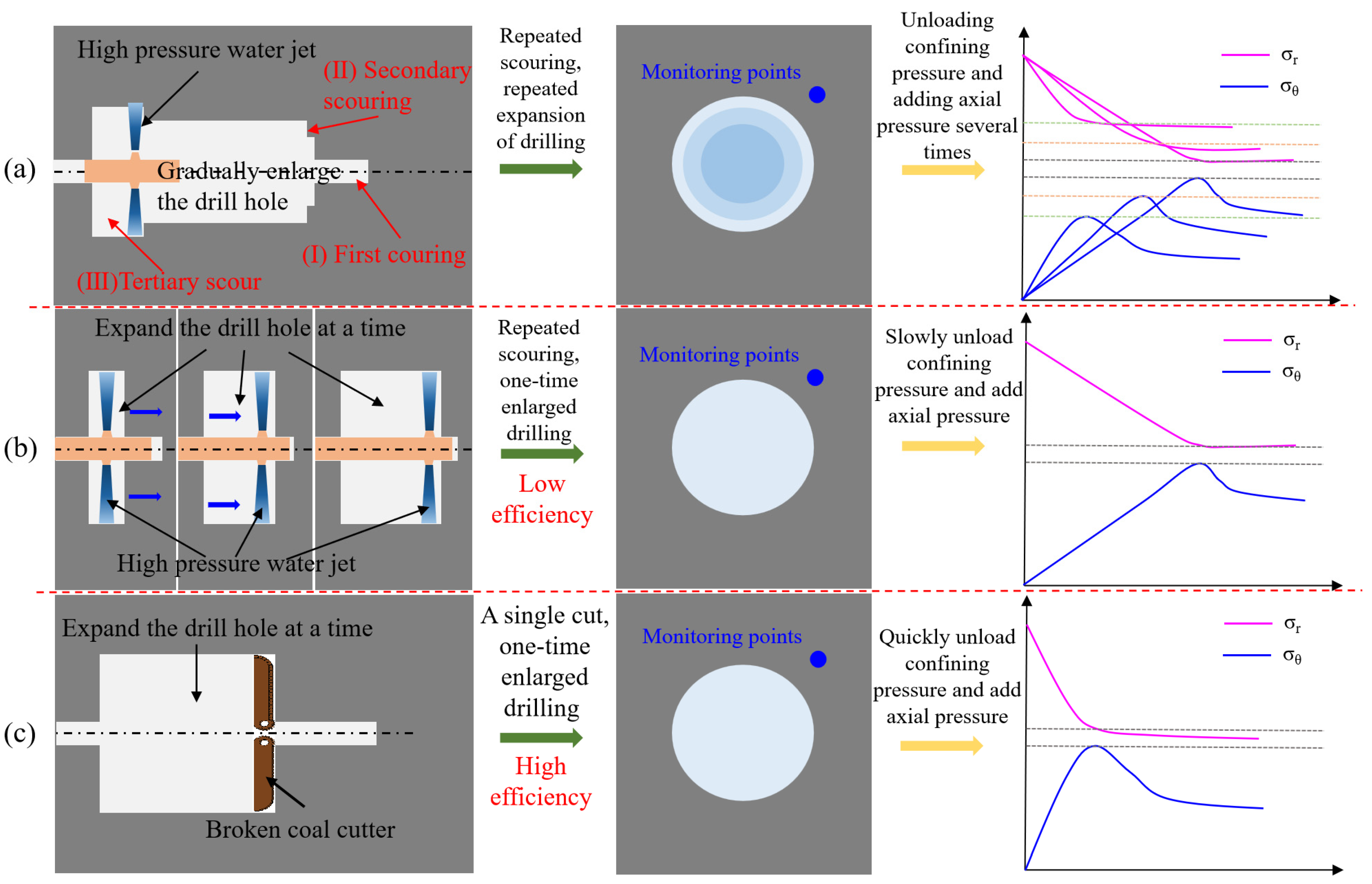 (a)

High pressure water jet

(II) Secondary scouring

Gradually enlarge the drill hole

(I) First couring

(III)Tertiary scour

Repeated scouring, repeated expansion of drilling

Monitoring points

Unloading confining pressure and adding axial pressure several times

$\sigma_r$

$\sigma_\theta$

(b)

Expand the drill hole at a time

High pressure water jet

Repeated scouring, one-time enlarged drilling

Low efficiency

Monitoring points

Slowly unload confining pressure and add axial pressure

$\sigma_r$

$\sigma_\theta$

(c)

Expand the drill hole at a time

Broken coal cutter

A single cut, one-time enlarged drilling

High efficiency

Monitoring points

Quickly unload confining pressure and add axial pressure

$\sigma_r$

$\sigma_\theta$