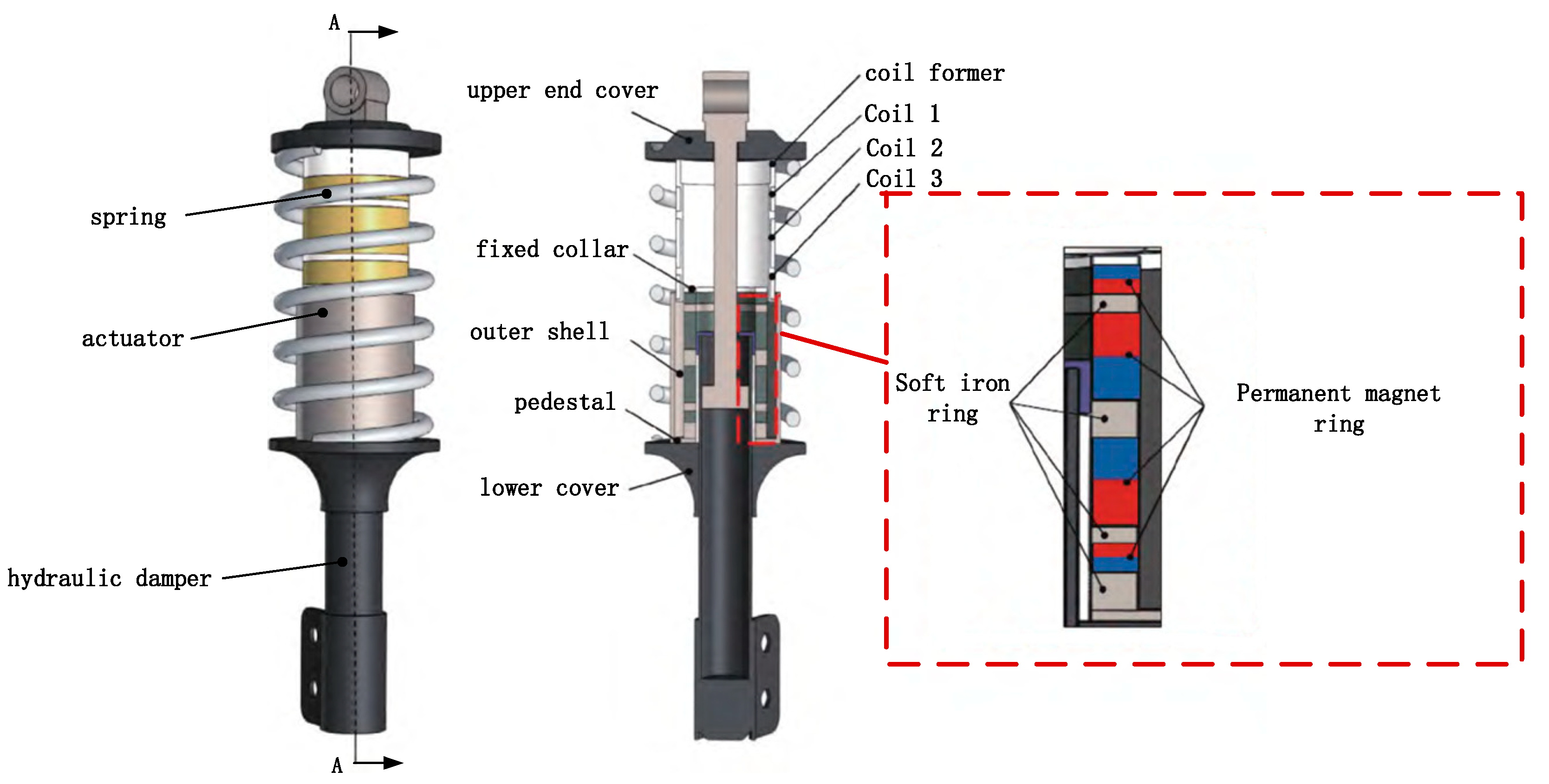 A

spring

actuator

hydraulic damper

A

upper end cover

fixed collar

outer shell

pedestal

lower cover

coil former

Coil 1

Coil 2

Coil 3

Soft iron ring

Permanent magnet ring