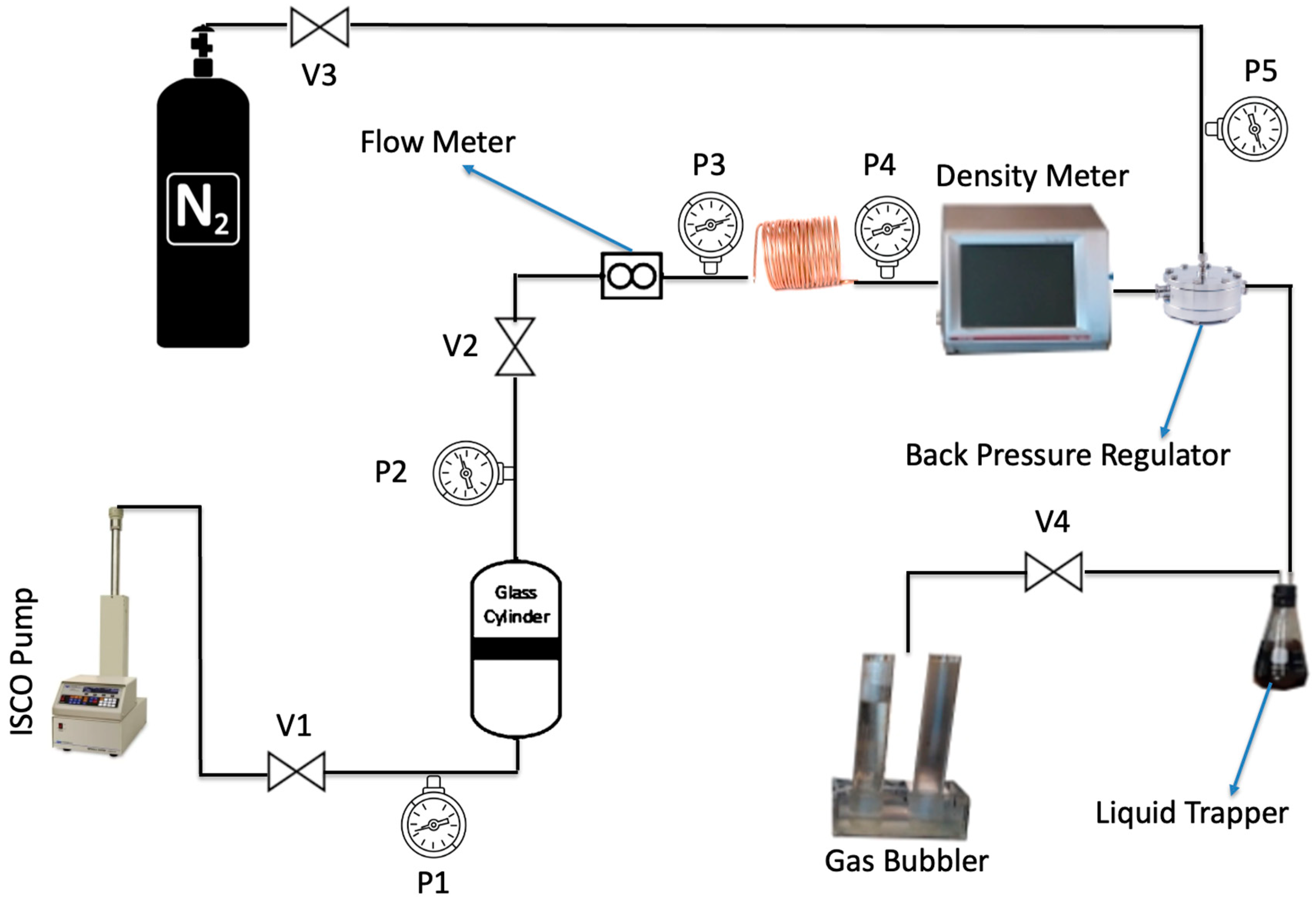 V3

P5

$N_2$

Flow Meter

P3

P4

Density Meter

V2

P2

Back Pressure Regulator

V4

ISCO Pump

Glass Cylinder

V1

P1

Gas Bubbler

Liquid Trapper