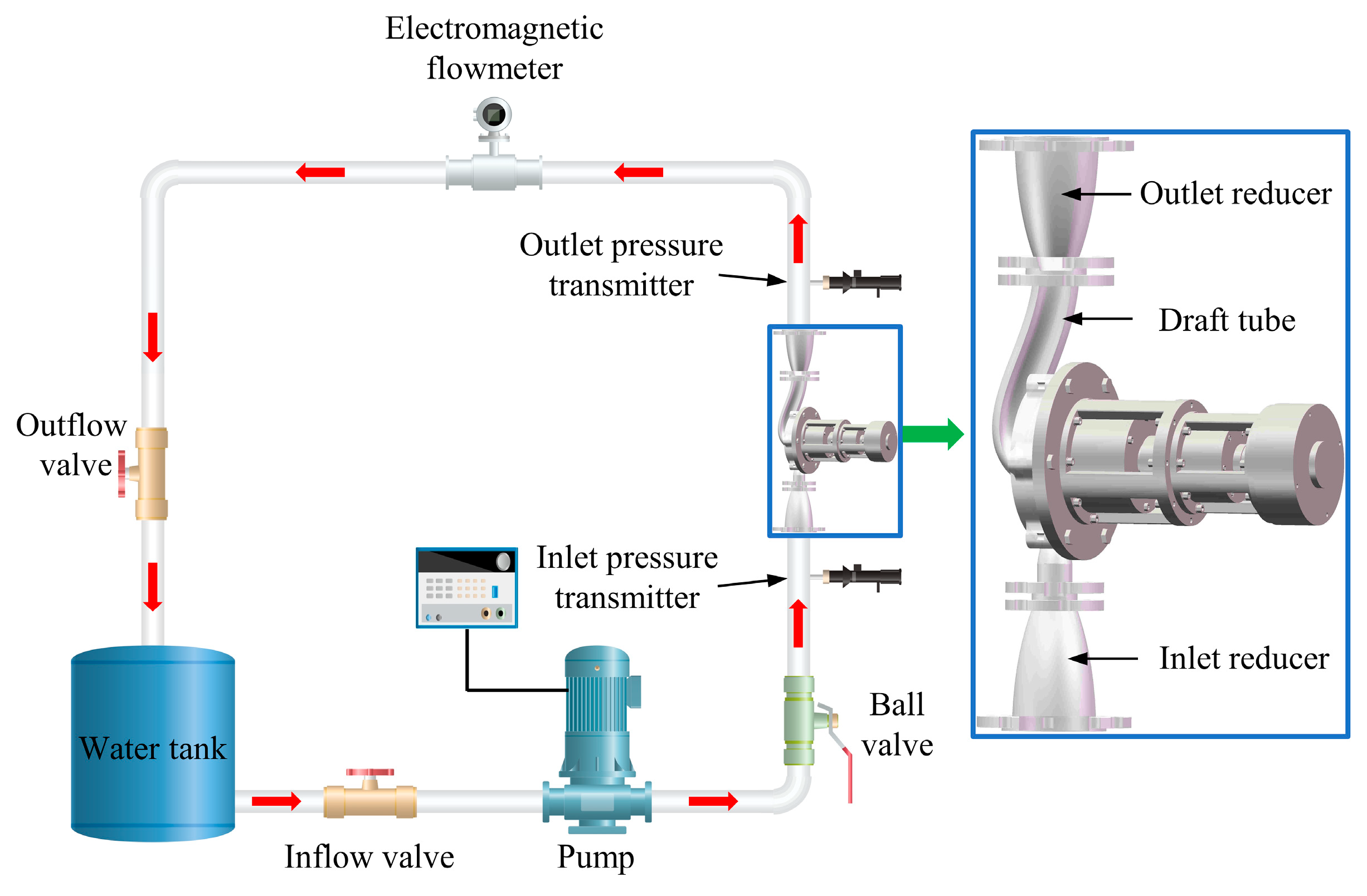 Electromagnetic flowmeter

Outlet pressure transmitter

Outflow valve

Inlet pressure transmitter

Water tank

Inflow valve

Pump

Ball valve

Outlet reducer

Draft tube

Inlet reducer