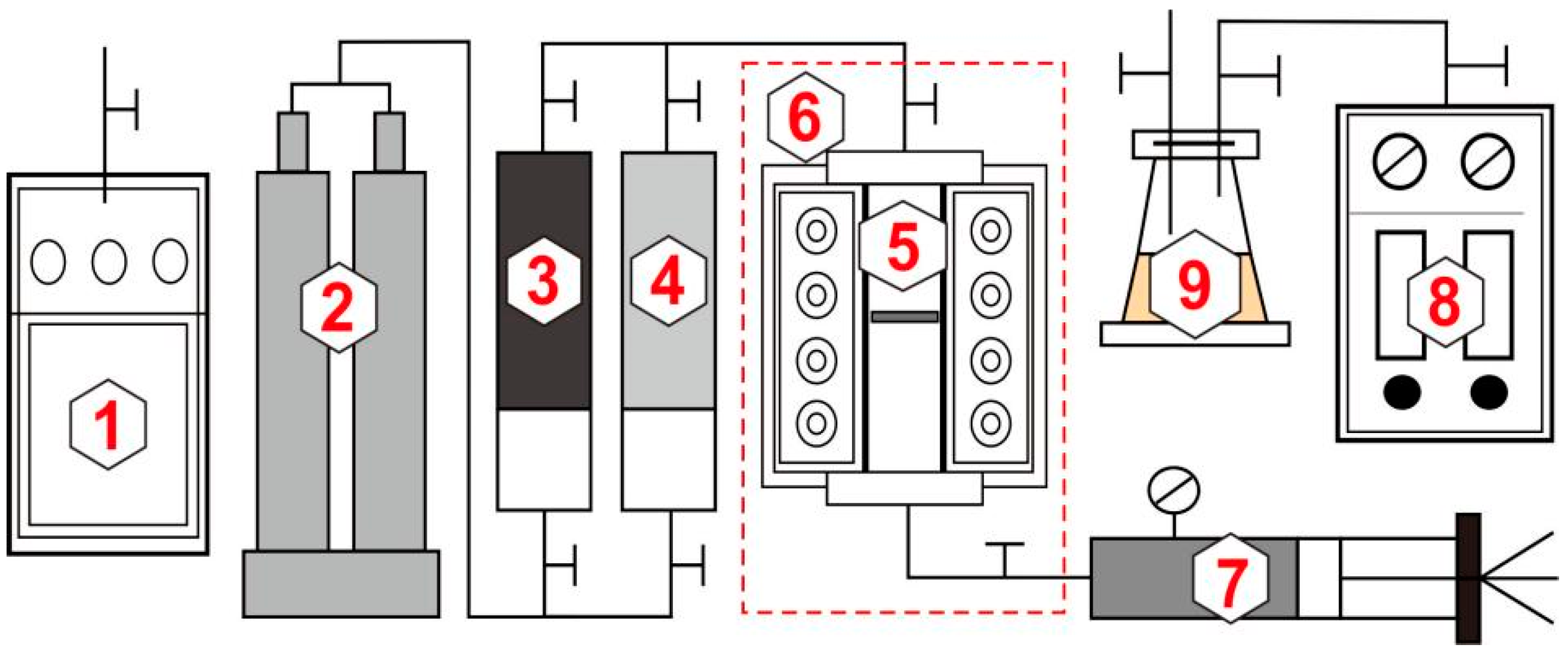 1
2
3
4
6
5
9
8
7