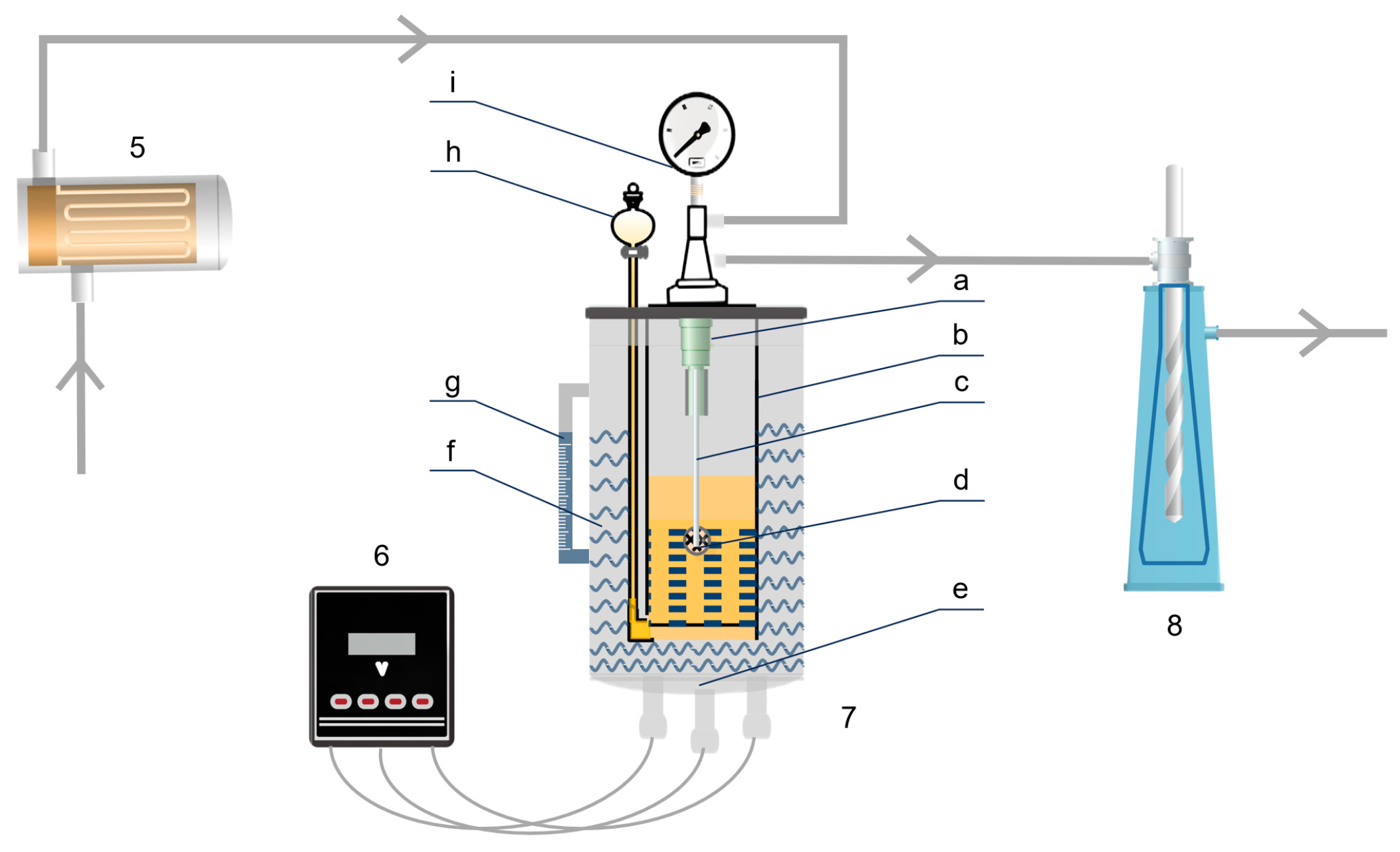 i
h
5
a
b
c
g
f
d
6
e
8
7