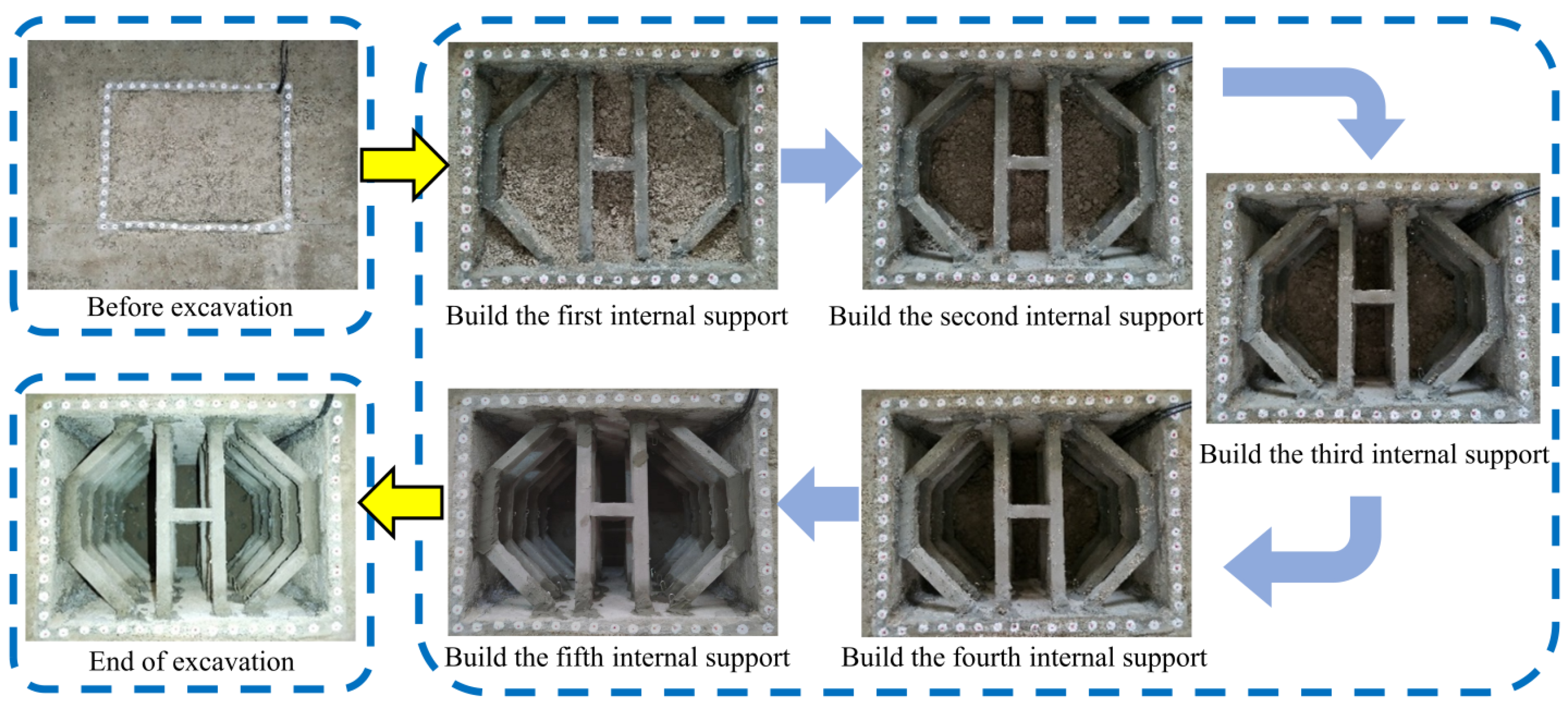 Before excavation

Build the first internal support

Build the second internal support

Build the third internal support

Build the fourth internal support

Build the fifth internal support

End of excavation