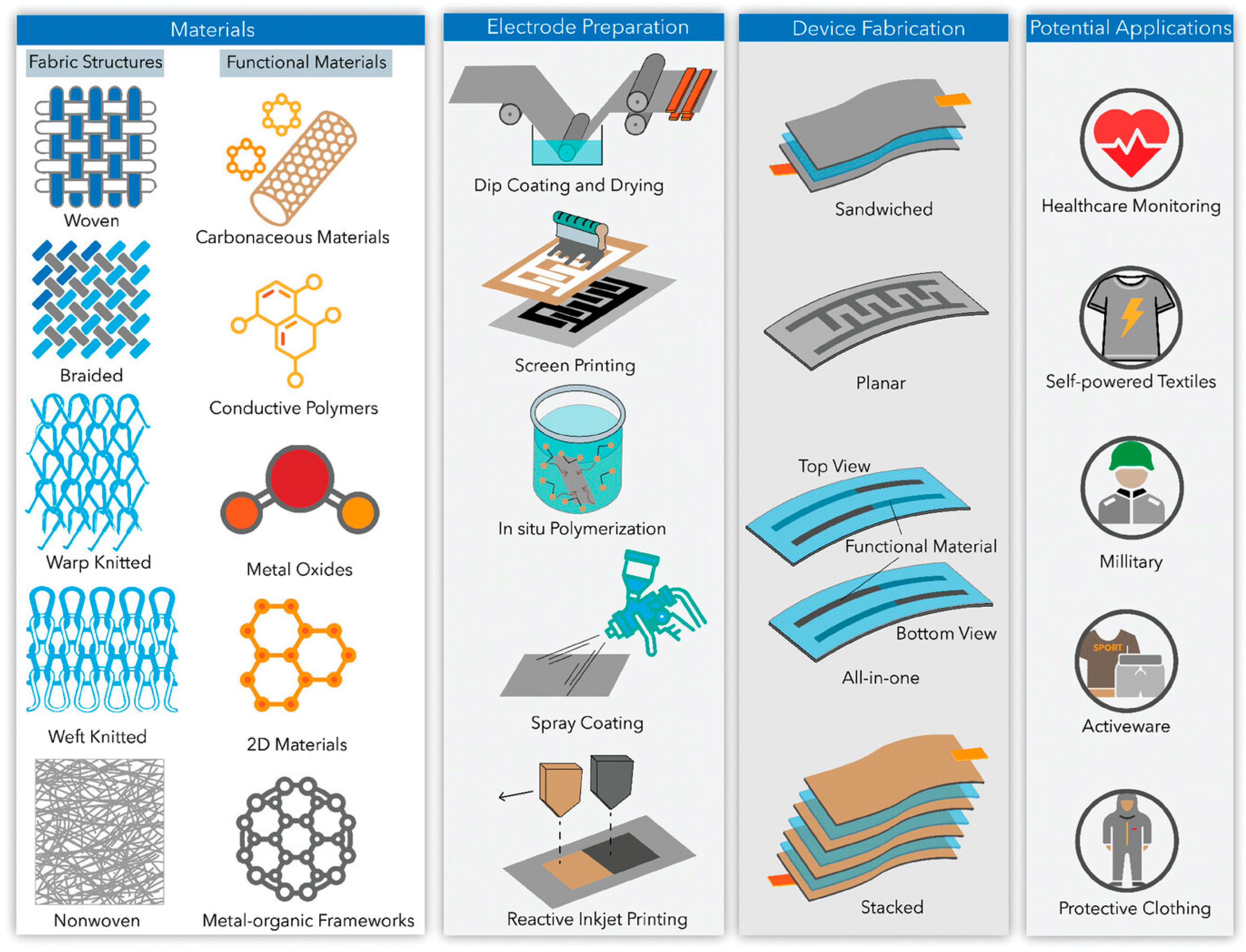 Materials

Fabric Structures

Woven

Braided

Warp Knitted

Weft Knitted

Nonwoven

Functional Materials

Carbonaceous Materials

Conductive Polymers

Metal Oxides

2D Materials

Metal-organic Frameworks

Electrode Preparation

Dip Coating and Drying

Screen Printing

In situ Polymerization

Spray Coating

Reactive Inkjet Printing

Device Fabrication

Sandwiched

Planar

Top View

Functional Material

Bottom View

All-in-one

Stacked

Potential Applications

Healthcare Monitoring

Self-powered Textiles

Millitary

SPORT

Activeware

Protective Clothing