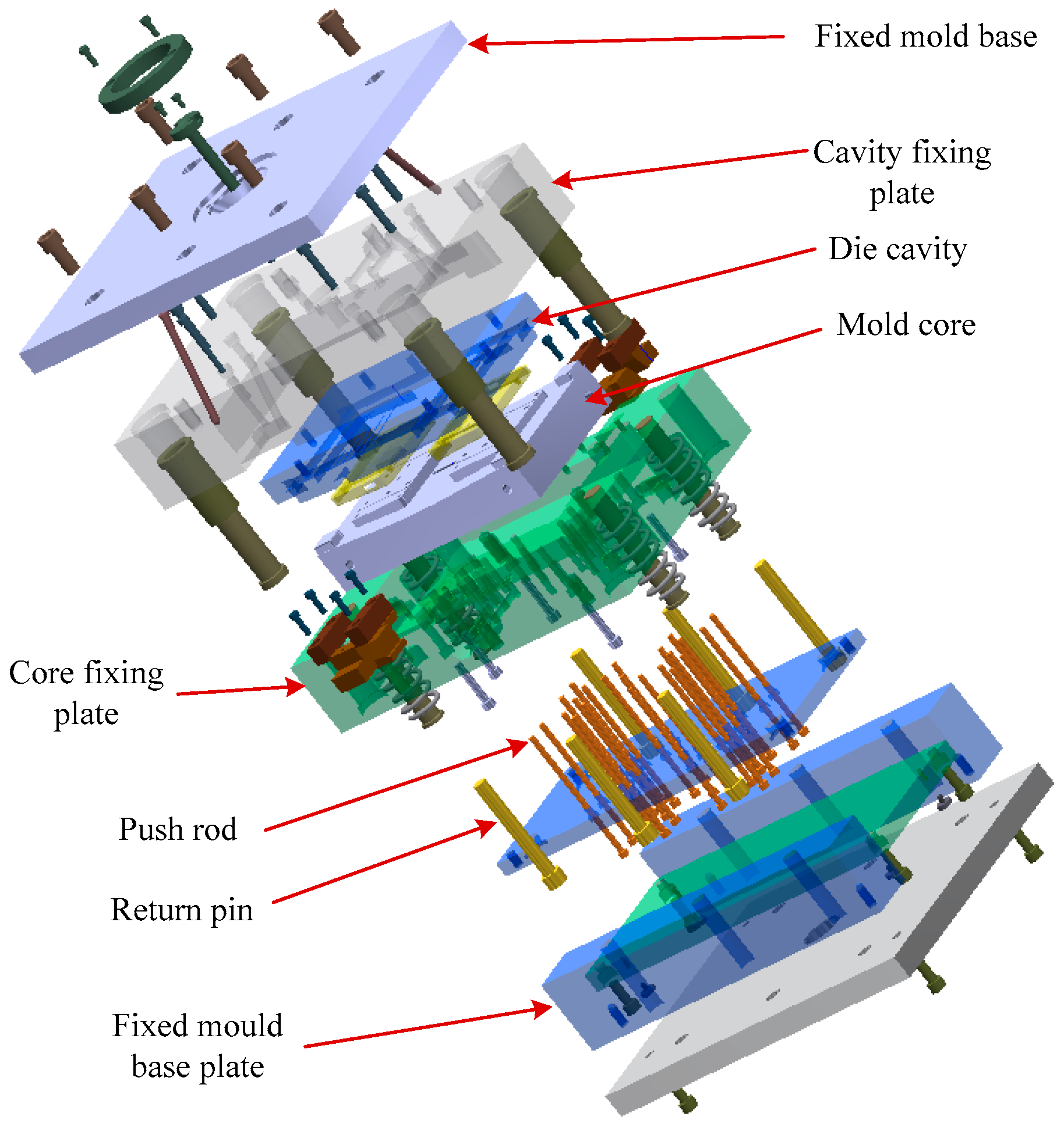 Fixed mold base

Cavity fixing plate

Die cavity

Mold core

Core fixing plate

Push rod

Return pin

Fixed mould base plate