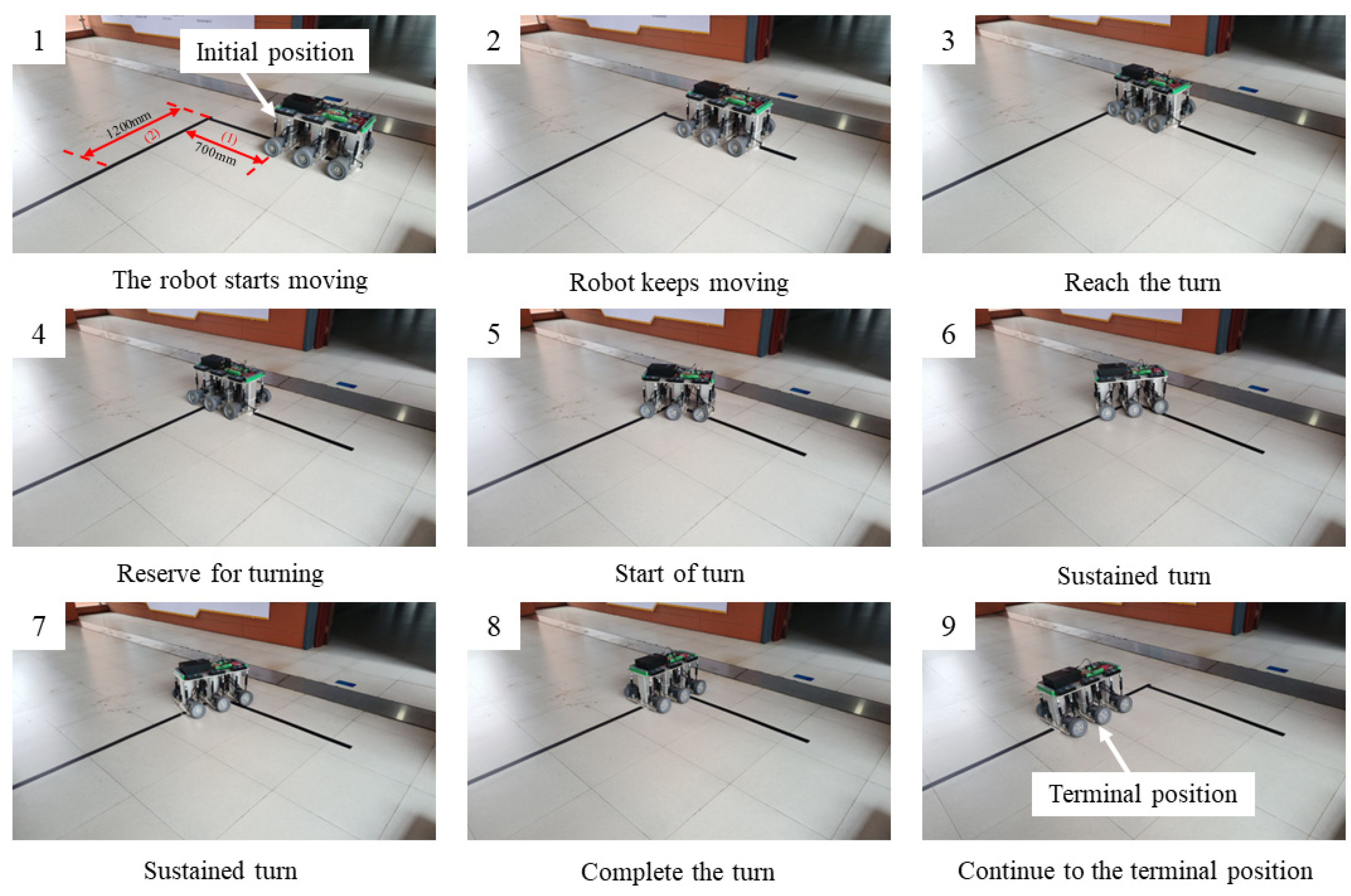 1
Initial position
1200mm
(2)
(1)
700mm
The robot starts moving

2
Robot keeps moving

3
Reach the turn

4
Reserve for turning

5
Start of turn

6
Sustained turn

7
Sustained turn

8
Complete the turn

9
Terminal position
Continue to the terminal position