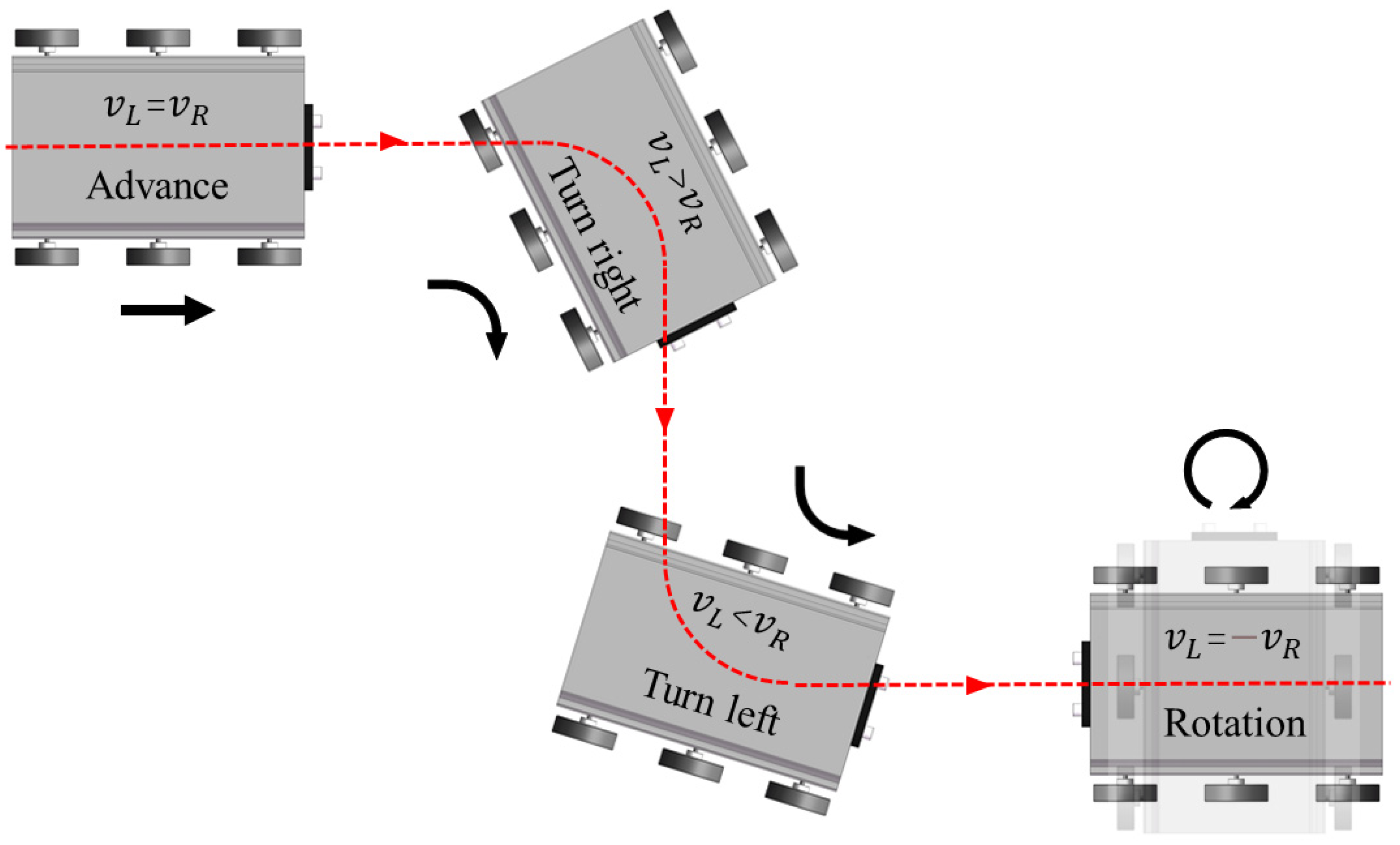 $v_L = v_R$

Advance

$v_L > v_R$

Turn right

$v_L < v_R$

Turn left

$v_L = -v_R$

Rotation