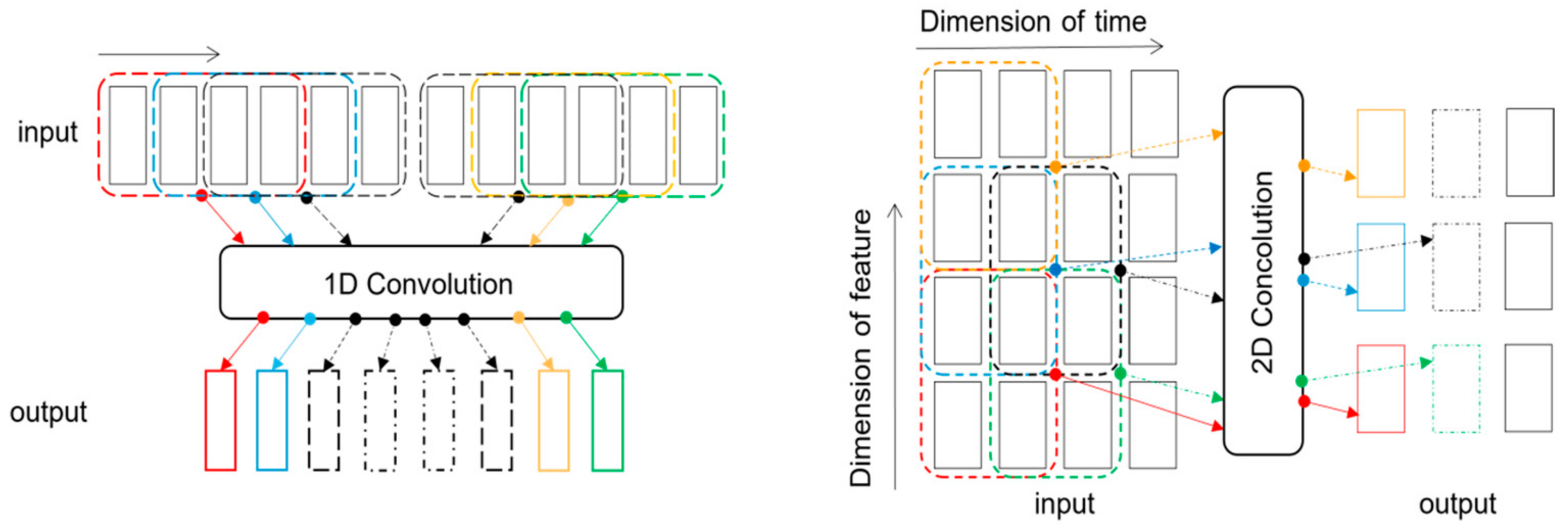 input

1D Convolution

output

Dimension of time

Dimension of feature

2D Concolution

input

output