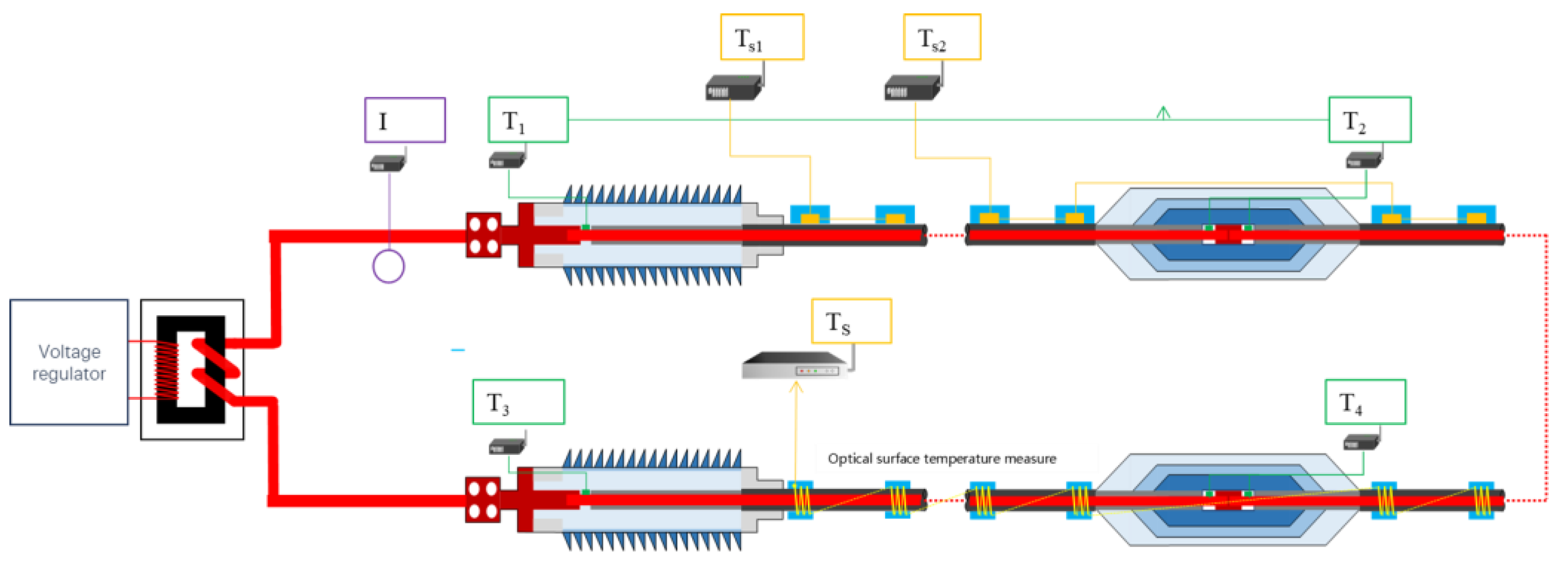 $T_{s1}$

$T_{s2}$

I

$T_1$

$T_2$

Voltage regulator

$T_S$

$T_3$

$T_4$

Optical surface temperature measure