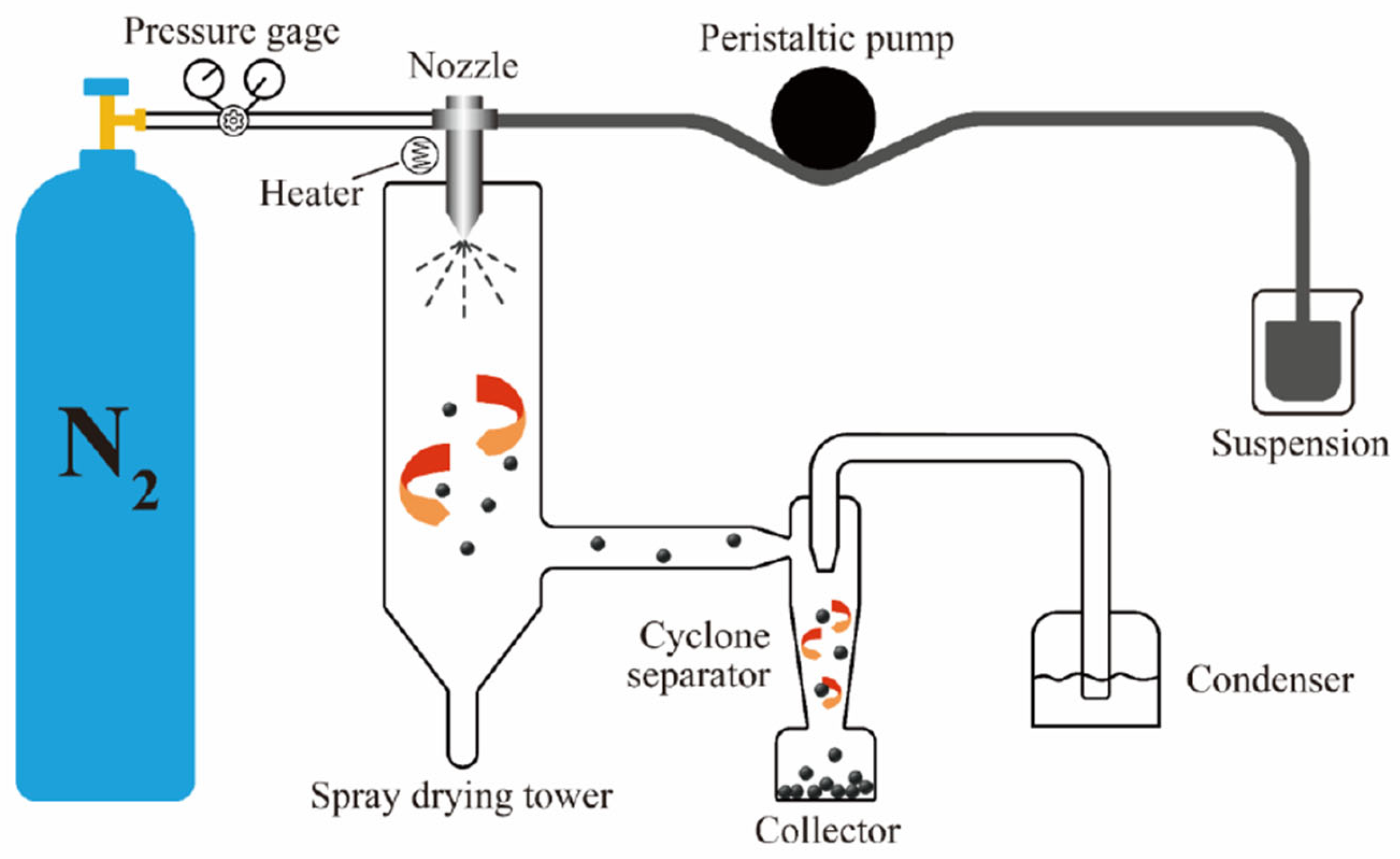 Pressure gage

Nozzle

Peristaltic pump

Heater

$N_2$

Suspension

Cyclone separator

Condenser

Spray drying tower

Collector