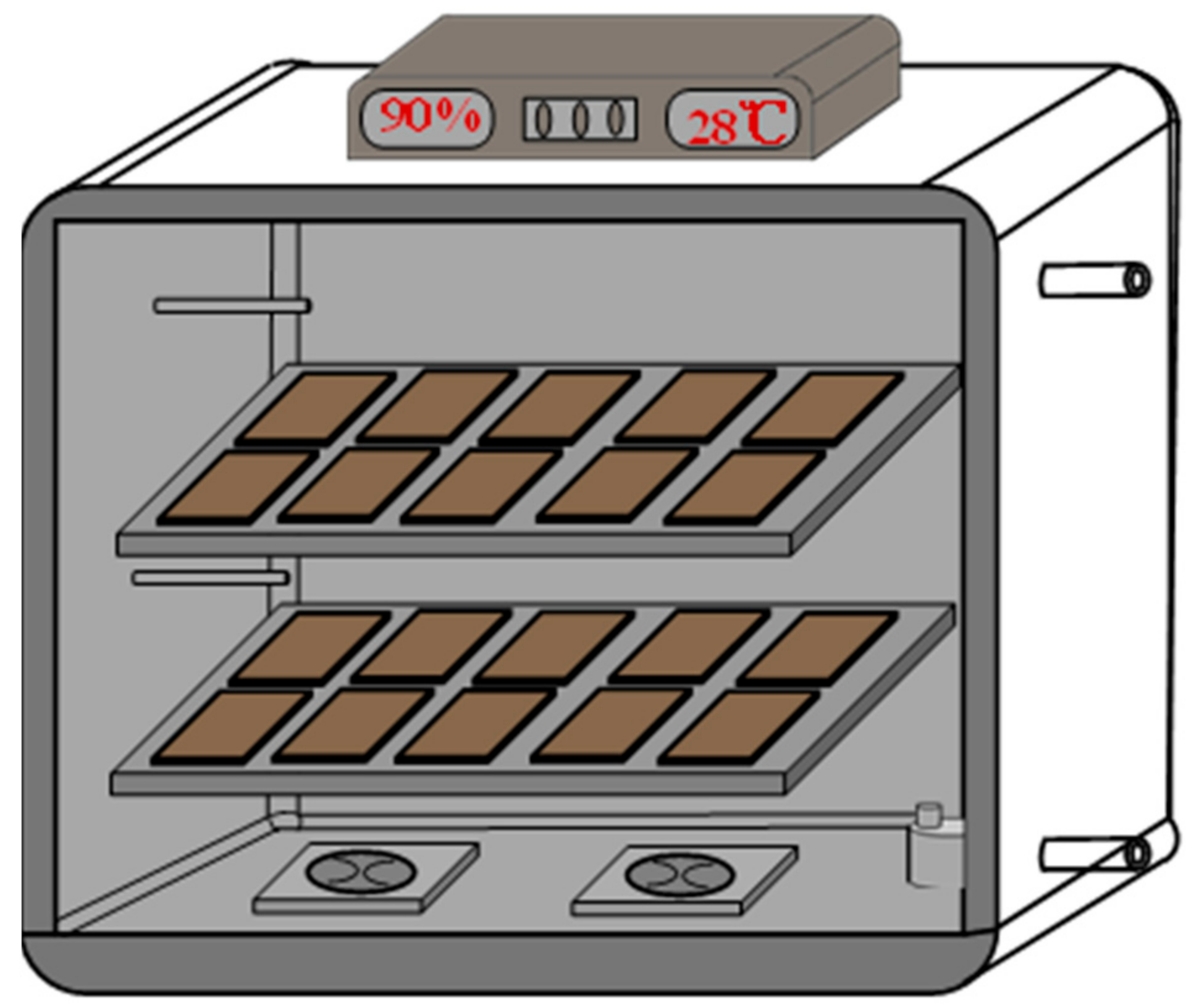 90%

28℃