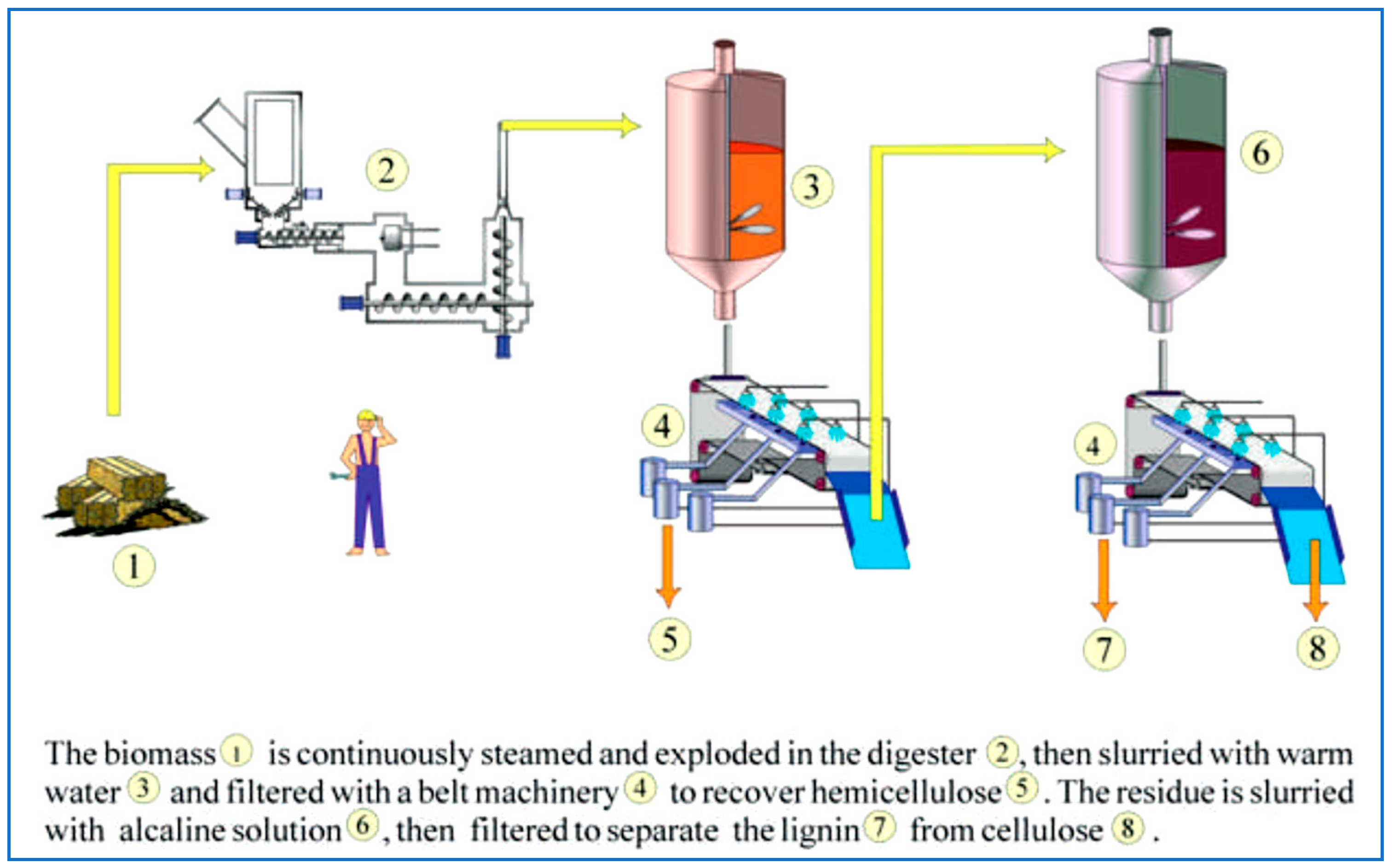 2

3

6

4

4

1

5

7

8

The biomass 1 is continuously steamed and exploded in the digester 2, then slurried with warm water 3 and filtered with a belt machinery 4 to recover hemicellulose 5. The residue is slurried with alcaline solution 6, then filtered to separate the lignin 7 from cellulose 8.