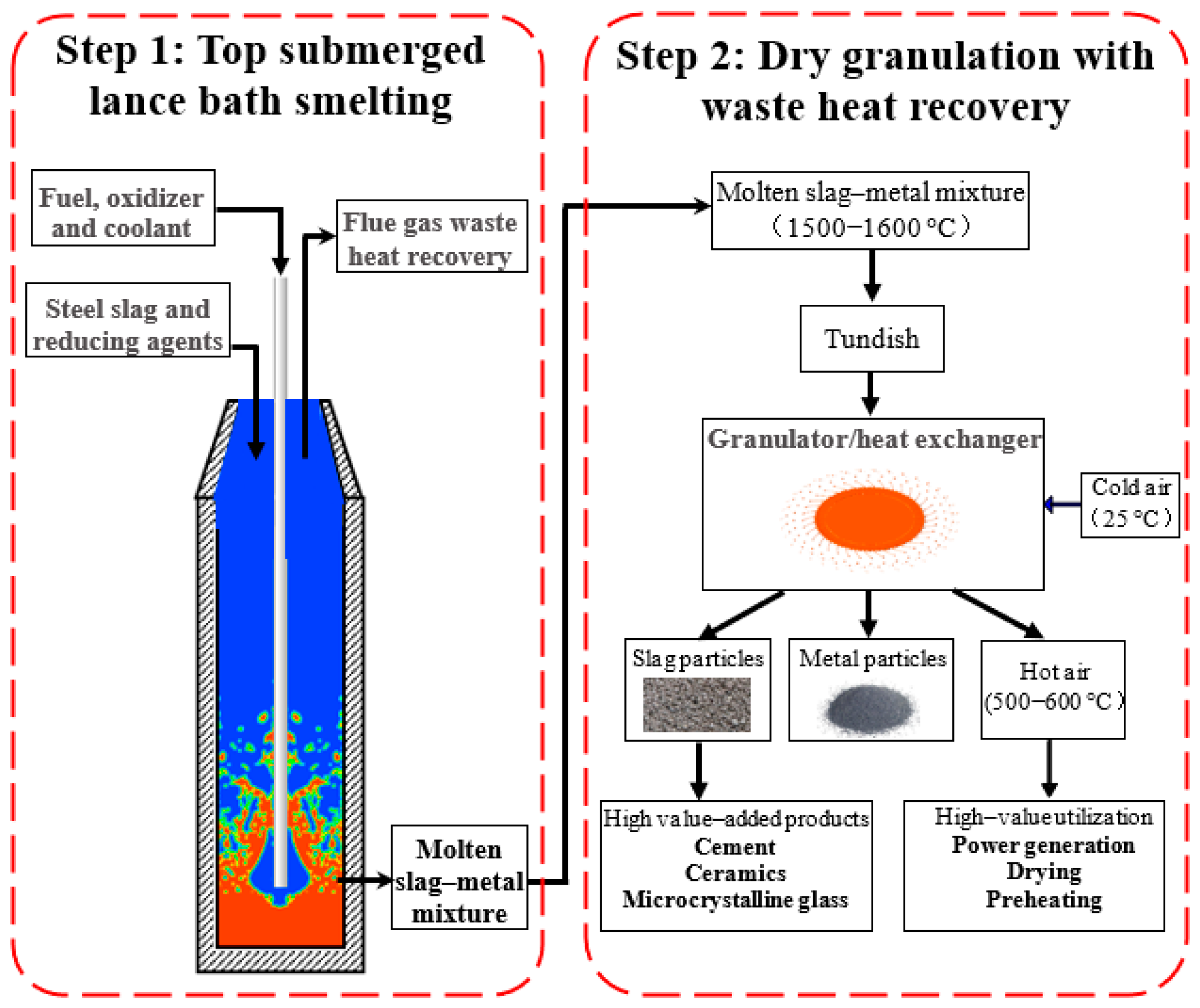 Step 1: Top submerged lance bath smelting

Fuel, oxidizer and coolant

Flue gas waste heat recovery

Steel slag and reducing agents

Molten slag–metal mixture

Step 2: Dry granulation with waste heat recovery

Molten slag–metal mixture （1500–1600 °C）

Tundish

Granulator/heat exchanger

Cold air （25 °C）

Slag particles

Metal particles

Hot air (500–600 °C)

High value–added products
Cement
Ceramics
Microcrystalline glass

High–value utilization
Power generation
Drying
Preheating