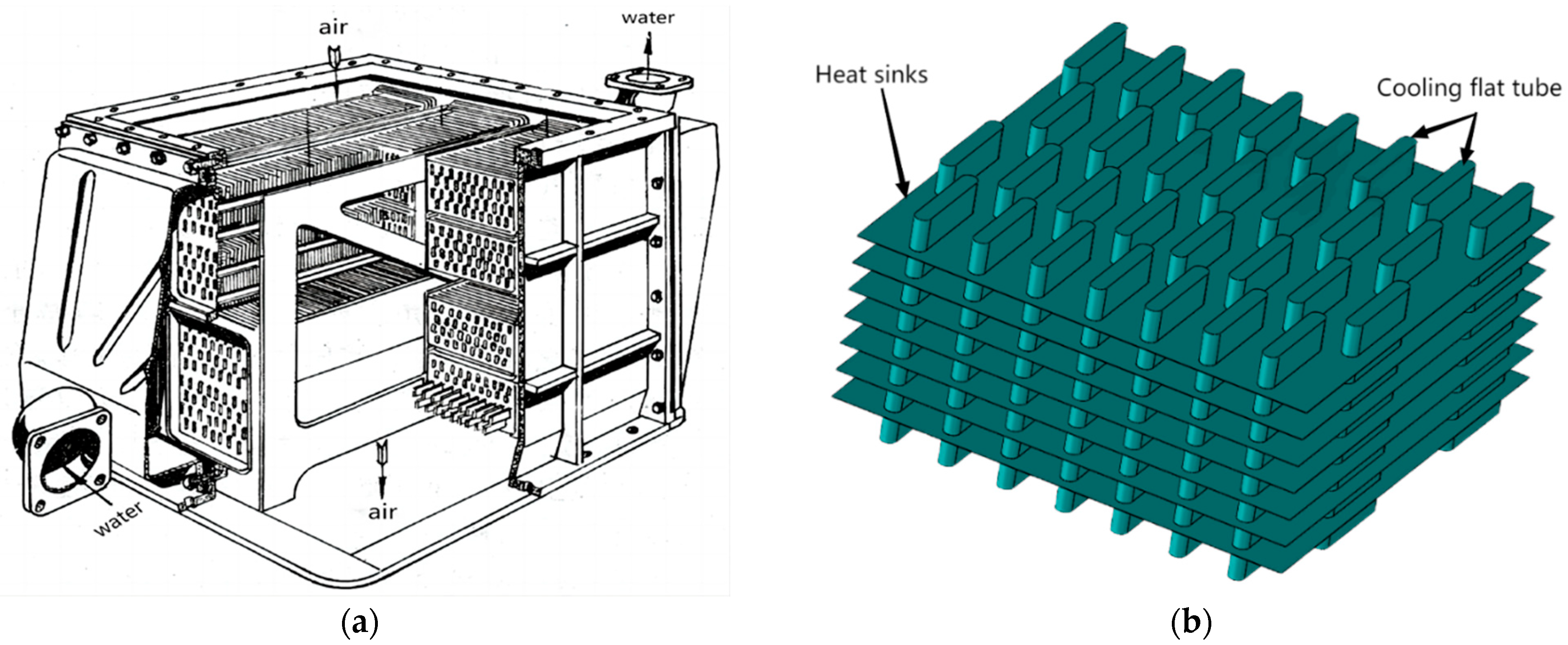 air

water

water

air

(a)

Heat sinks

Cooling flat tube

(b)