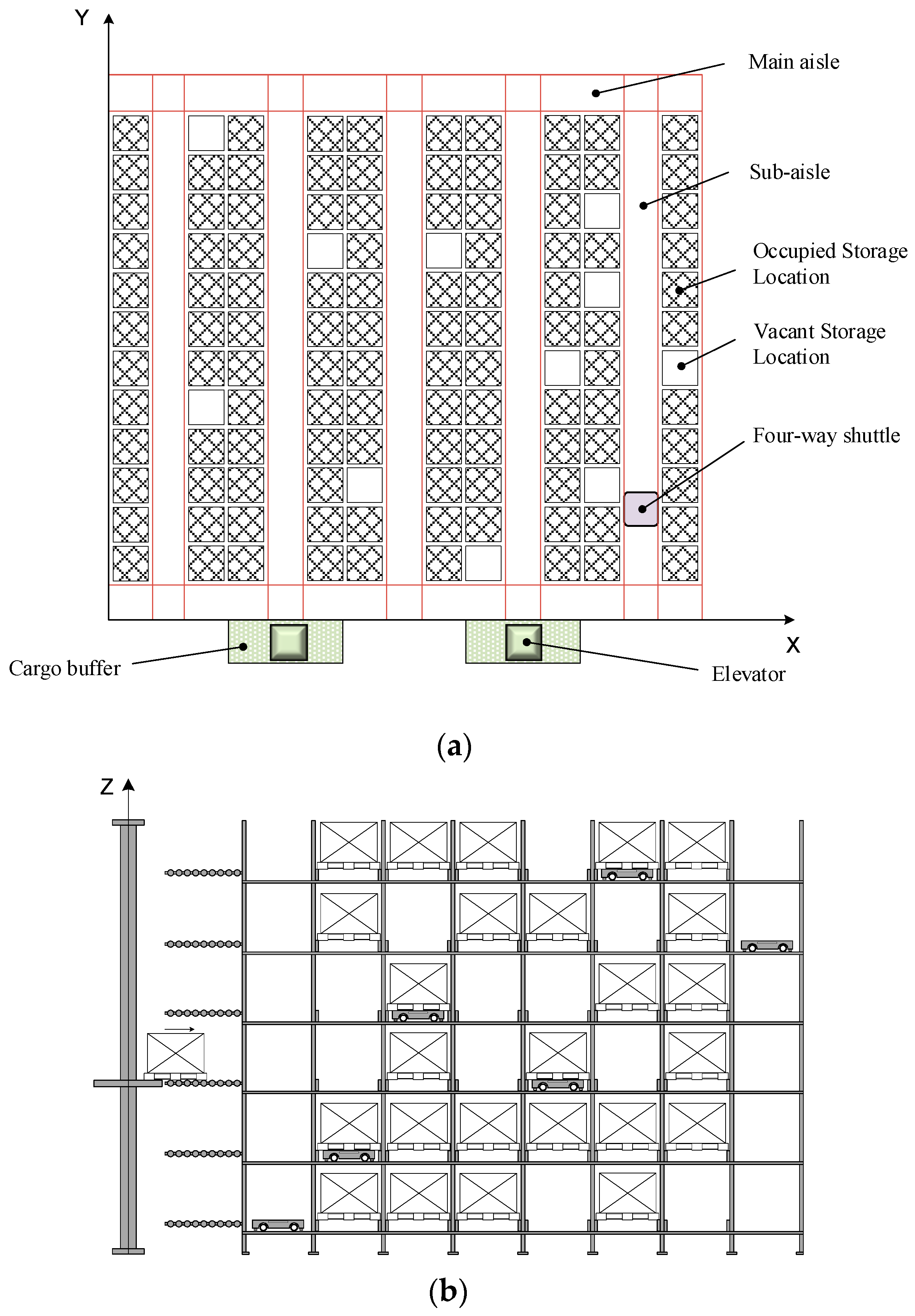 Y

Main aisle

Sub-aisle

Occupied Storage Location

Vacant Storage Location

Four-way shuttle

X

Cargo buffer

Elevator

(a)

Z

(b)