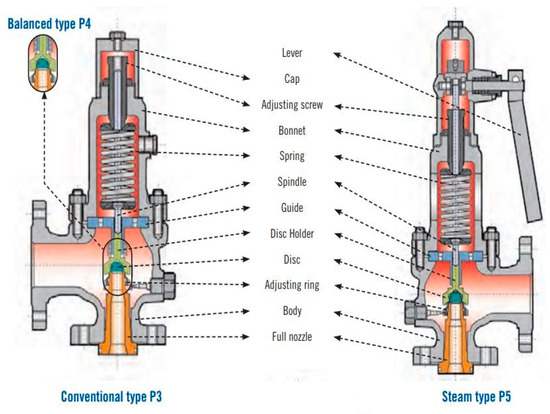 Balanced type P4

Lever

Cap

Adjusting screw

Bonnet

Spring

Spindle

Guide

Disc Holder

Disc

Adjusting ring

Body

Full nozzle

Conventional type P3

Steam type P5