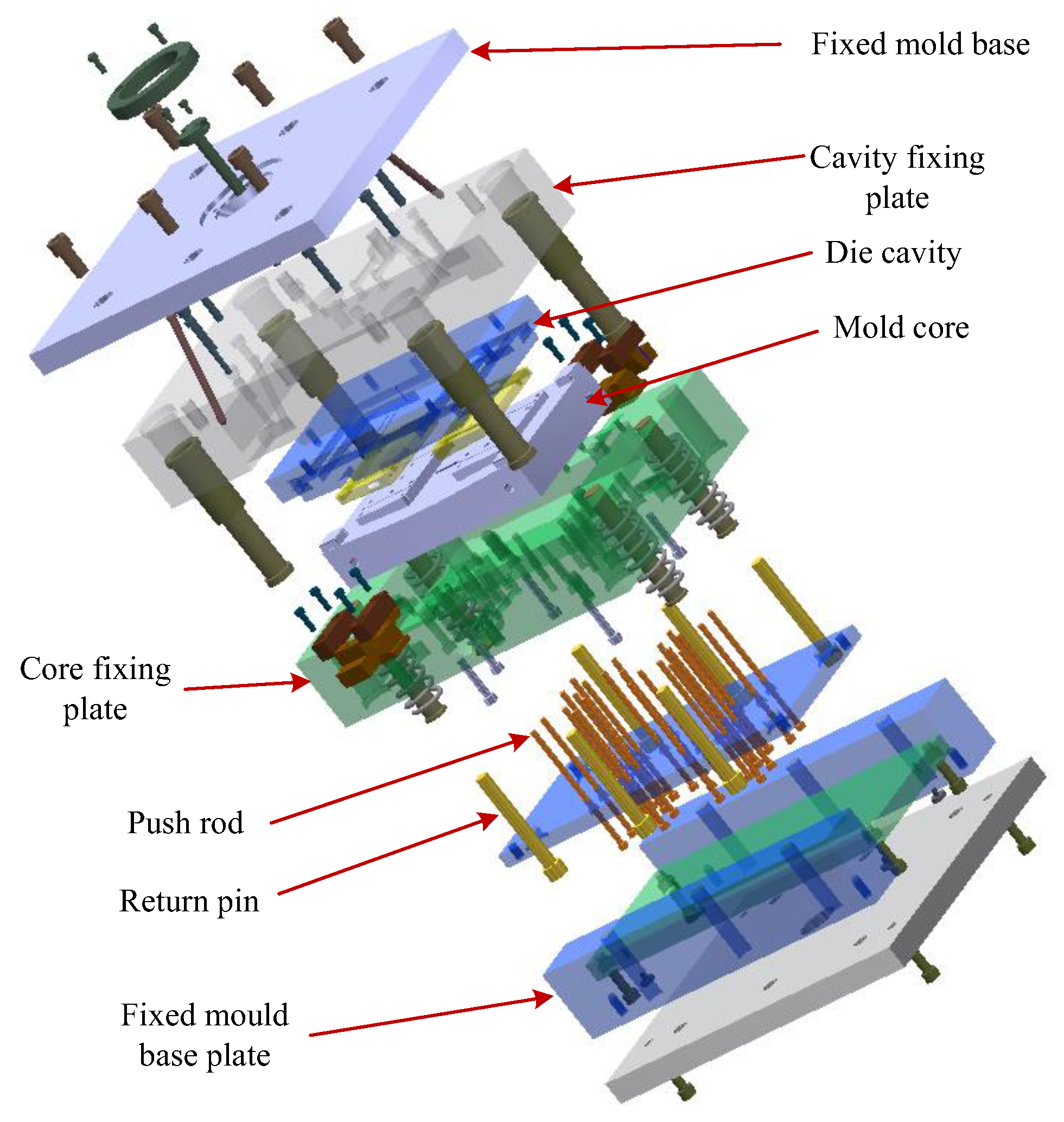 Fixed mold base

Cavity fixing plate

Die cavity

Mold core

Core fixing plate

Push rod

Return pin

Fixed mould base plate