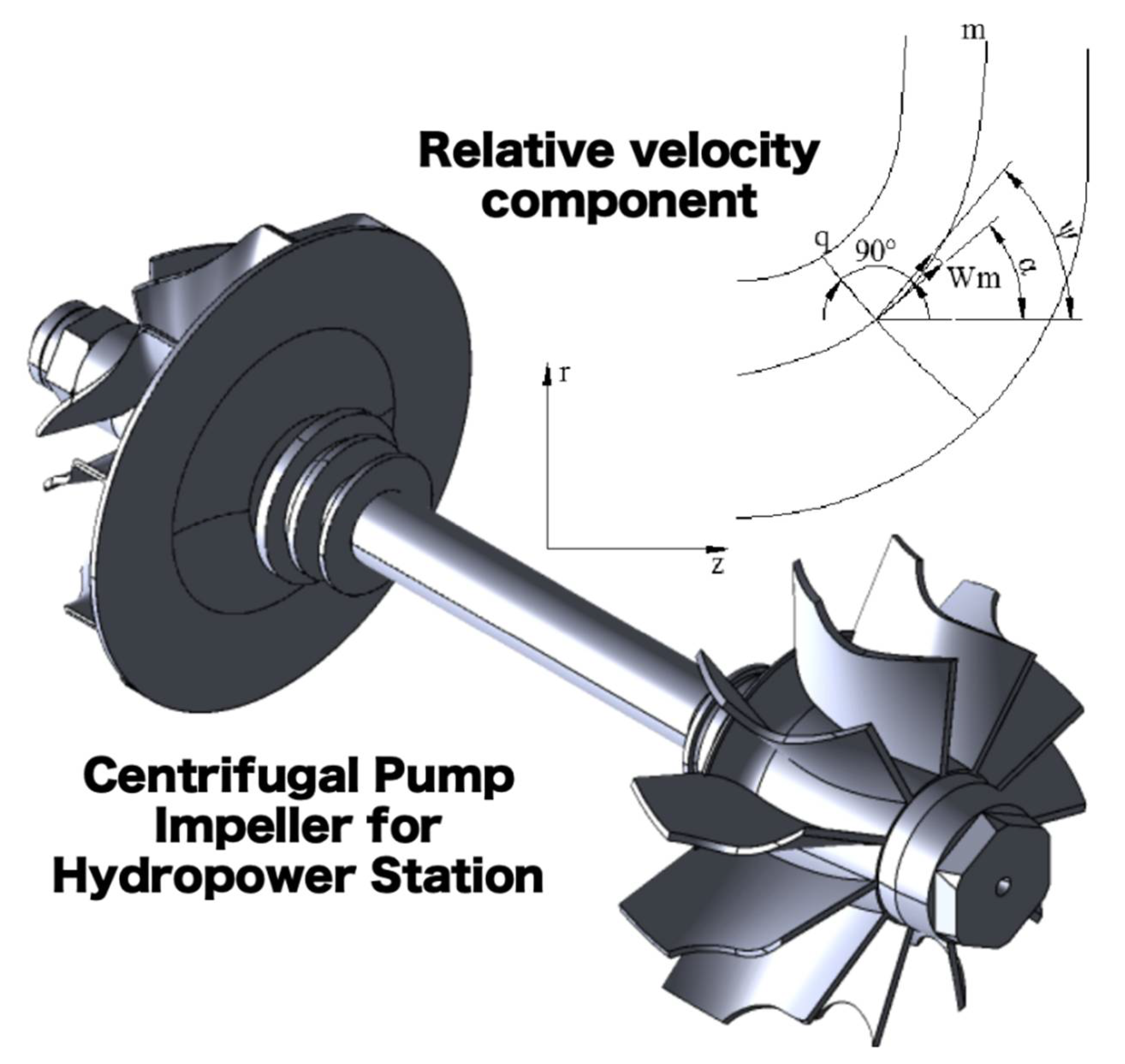 m

Relative velocity component

q

90°

Wm

α

ψ

r

z

Centrifugal Pump Impeller for Hydropower Station