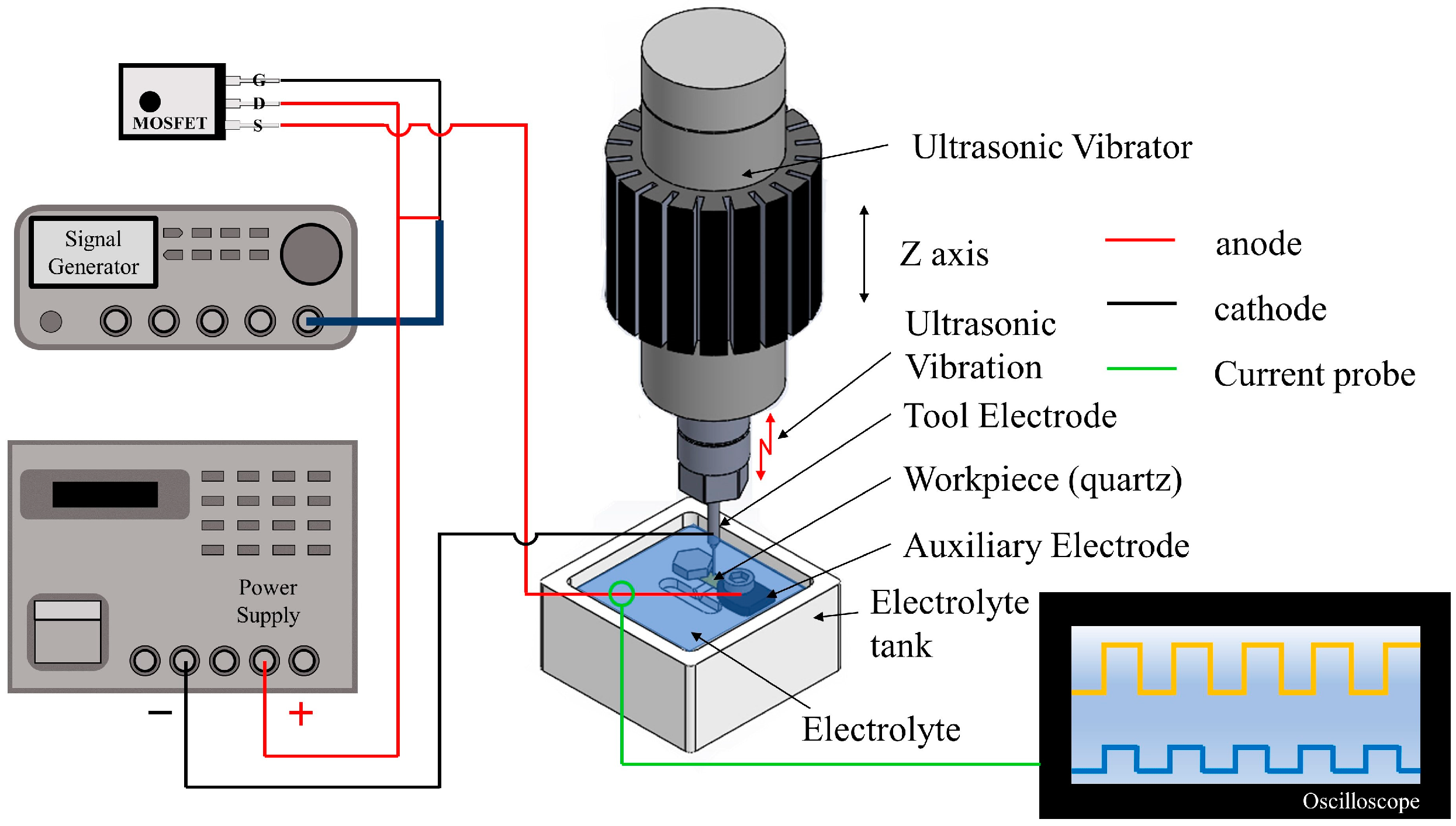 MOSFET

G

D

S

Signal Generator

Power Supply

−

+

Ultrasonic Vibrator

Z axis

Ultrasonic Vibration

Tool Electrode

Workpiece (quartz)

Auxiliary Electrode

Electrolyte tank

Electrolyte

anode

cathode

Current probe

Oscilloscope