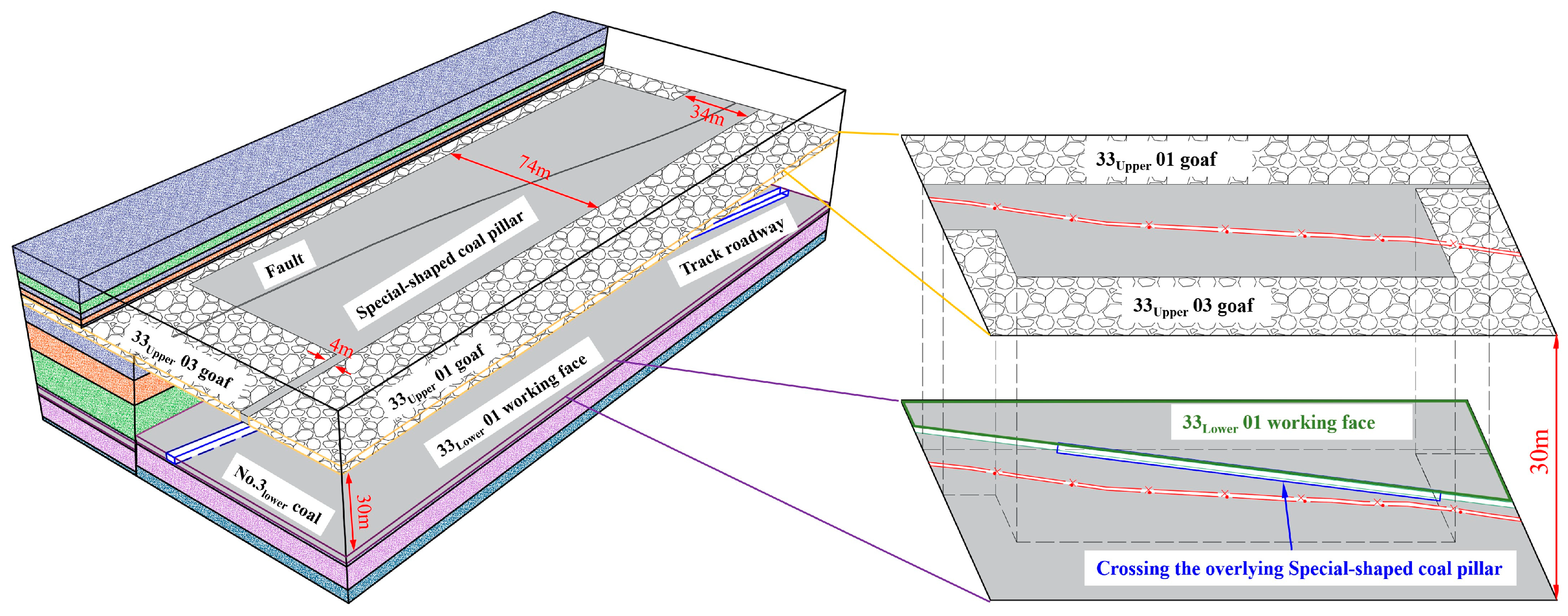 34m

74m

Fault

Special-shaped coal pillar

Track roadway

$33_{Upper}$ 03 goaf

4m

$33_{Upper}$ 01 goaf

$33_{Lower}$ 01 working face

No.$3_{lower}$ coal

30m

$33_{Upper}$ 01 goaf

$33_{Upper}$ 03 goaf

$33_{Lower}$ 01 working face

30m

Crossing the overlying Special-shaped coal pillar